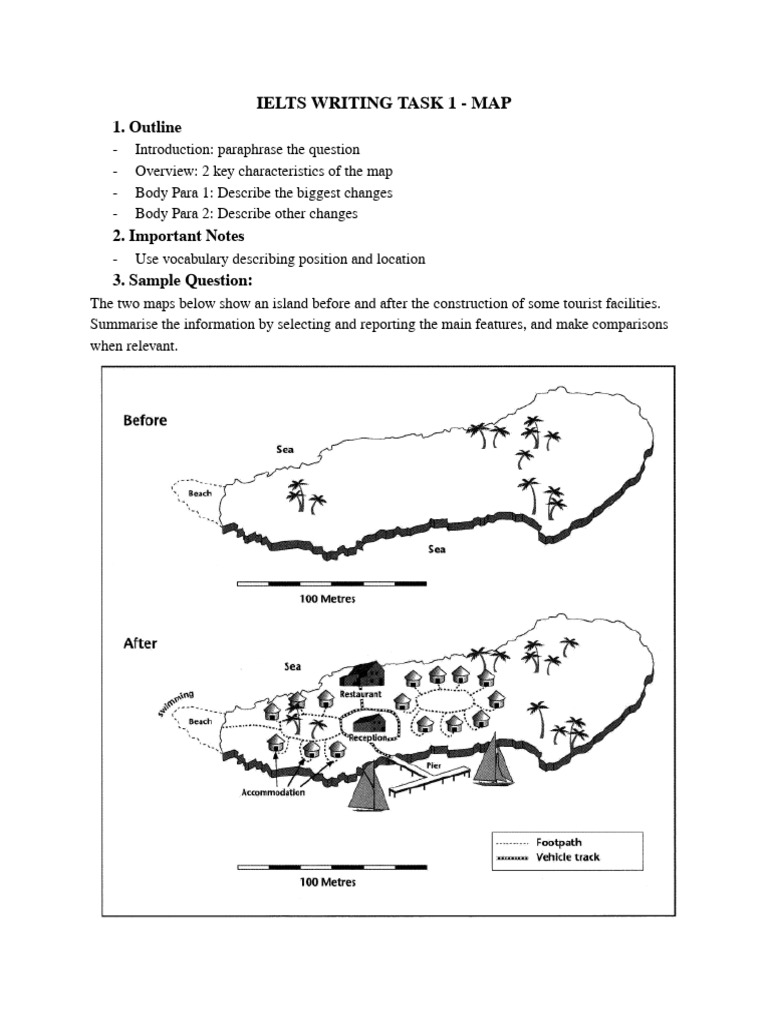 IELTS WRITING TASK 1 - MAP

1. Outline

- Introduction: paraphrase the question
- Overview: 2 key characteristics of the map
- Body Para 1: Describe the biggest changes
- Body Para 2: Describe other changes

2. Important Notes

- Use vocabulary describing position and location

3. Sample Question:

The two maps below show an island before and after the construction of some tourist facilities. Summarise the information by selecting and reporting the main features, and make comparisons when relevant.

Before

Sea

Beach

Sea

100 Metres

After

Sea

swimming

Beach

Restaurant

Reception

Pier

Accommodation

Footpath
Vehicle track

100 Metres