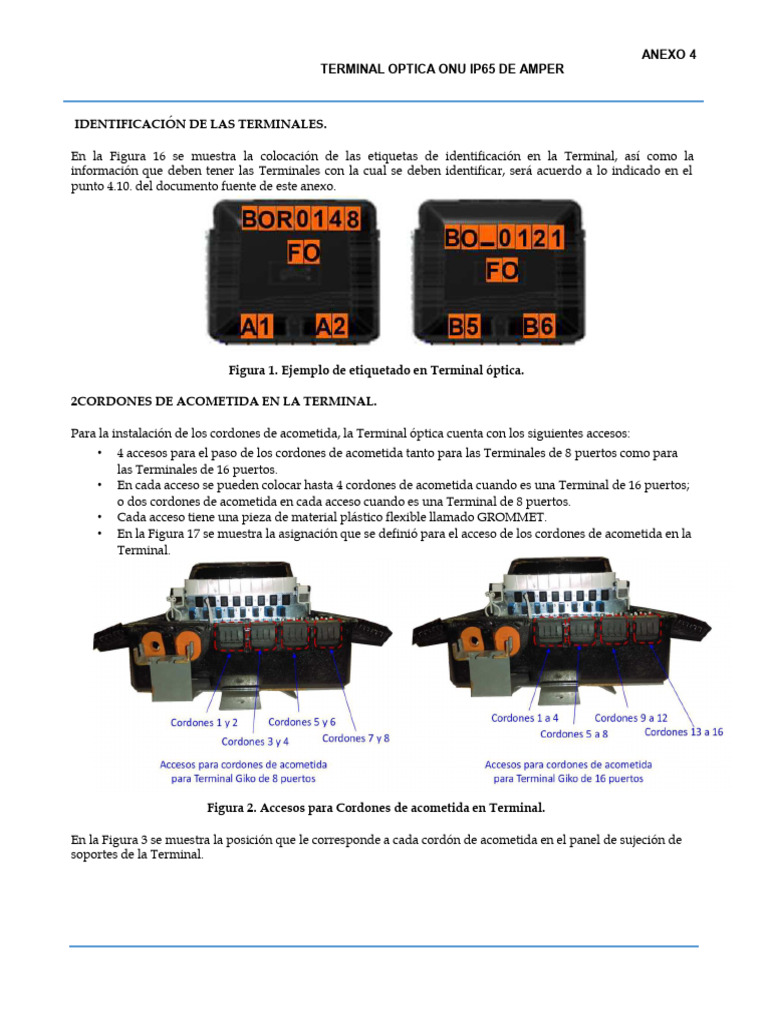 ANEXO 4

TERMINAL OPTICA ONU IP65 DE AMPER

IDENTIFICACIÓN DE LAS TERMINALES.

En la Figura 16 se muestra la colocación de las etiquetas de identificación en la Terminal, así como la información que deben tener las Terminales con la cual se deben identificar, será acuerdo a lo indicado en el punto 4.10. del documento fuente de este anexo.

BOR0148
FO
A1 A2

BO_0121
FO
B5 B6

Figura 1. Ejemplo de etiquetado en Terminal óptica.

2CORDONES DE ACOMETIDA EN LA TERMINAL.

Para la instalación de los cordones de acometida, la Terminal óptica cuenta con los siguientes accesos:

• 4 accesos para el paso de los cordones de acometida tanto para las Terminales de 8 puertos como para las Terminales de 16 puertos.
• En cada acceso se pueden colocar hasta 4 cordones de acometida cuando es una Terminal de 16 puertos; o dos cordones de acometida en cada acceso cuando es una Terminal de 8 puertos.
• Cada acceso tiene una pieza de material plástico flexible llamado GROMMET.
• En la Figura 17 se muestra la asignación que se definió para el acceso de los cordones de acometida en la Terminal.

Cordones 1 y 2
Cordones 3 y 4
Cordones 5 y 6
Cordones 7 y 8
Accesos para cordones de acometida para Terminal Giko de 8 puertos

Cordones 1 a 4
Cordones 5 a 8
Cordones 9 a 12
Cordones 13 a 16
Accesos para cordones de acometida para Terminal Giko de 16 puertos

Figura 2. Accesos para Cordones de acometida en Terminal.

En la Figura 3 se muestra la posición que le corresponde a cada cordón de acometida en el panel de sujeción de soportes de la Terminal.