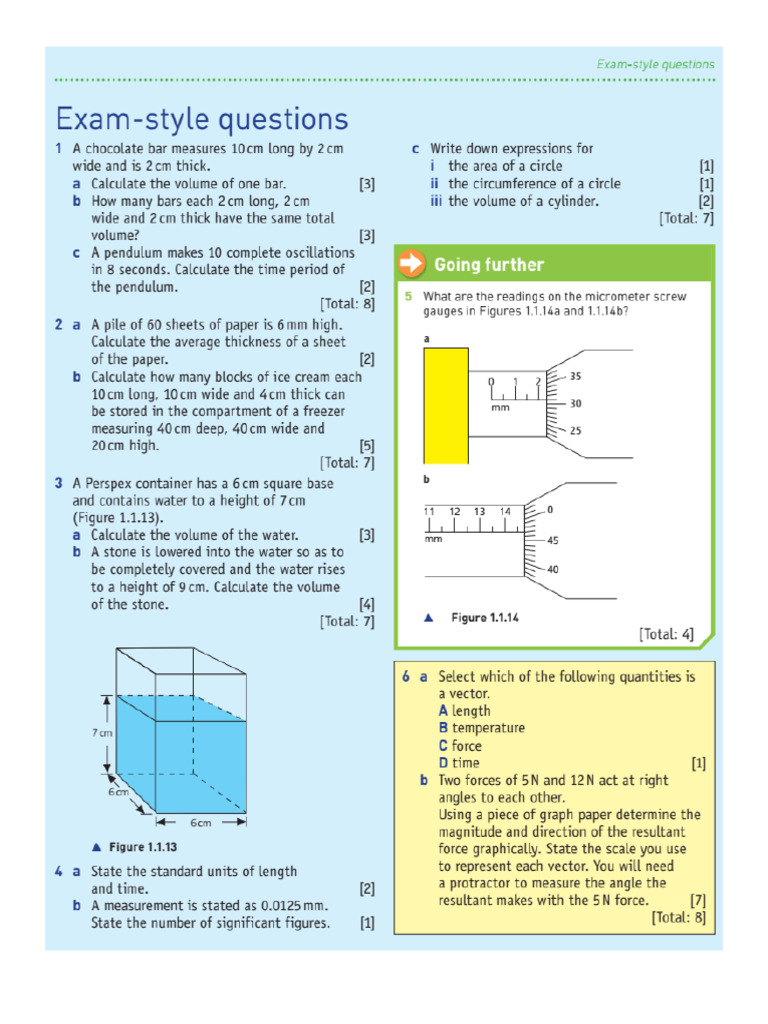 Exam-style questions

Exam-style questions

1 A chocolate bar measures 10 cm long by 2 cm wide and is 2 cm thick.
a Calculate the volume of one bar. [3]
b How many bars each 2 cm long, 2 cm wide and 2 cm thick have the same total volume? [3]
c A pendulum makes 10 complete oscillations in 8 seconds. Calculate the time period of the pendulum. [2]
[Total: 8]

2 a A pile of 60 sheets of paper is 6 mm high. Calculate the average thickness of a sheet of the paper. [2]
b Calculate how many blocks of ice cream each 10 cm long, 10 cm wide and 4 cm thick can be stored in the compartment of a freezer measuring 40 cm deep, 40 cm wide and 20 cm high. [5]
[Total: 7]

3 A Perspex container has a 6 cm square base and contains water to a height of 7 cm (Figure 1.1.13).
a Calculate the volume of the water. [3]
b A stone is lowered into the water so as to be completely covered and the water rises to a height of 9 cm. Calculate the volume of the stone. [4]
[Total: 7]

7 cm
6 cm
6 cm

▲ Figure 1.1.13

4 a State the standard units of length and time. [2]
b A measurement is stated as 0.0125 mm. State the number of significant figures. [1]

c Write down expressions for
i the area of a circle [1]
ii the circumference of a circle [1]
iii the volume of a cylinder. [2]
[Total: 7]

Going further

5 What are the readings on the micrometer screw gauges in Figures 1.1.14a and 1.1.14b?

a
0 1 2
mm
35
30
25

b
11 12 13 14
mm
0
45
40

▲ Figure 1.1.14
[Total: 4]

6 a Select which of the following quantities is a vector.
A length
B temperature
C force
D time [1]
b Two forces of 5 N and 12 N act at right angles to each other.
Using a piece of graph paper determine the magnitude and direction of the resultant force graphically. State the scale you use to represent each vector. You will need a protractor to measure the angle the resultant makes with the 5 N force. [7]
[Total: 8]