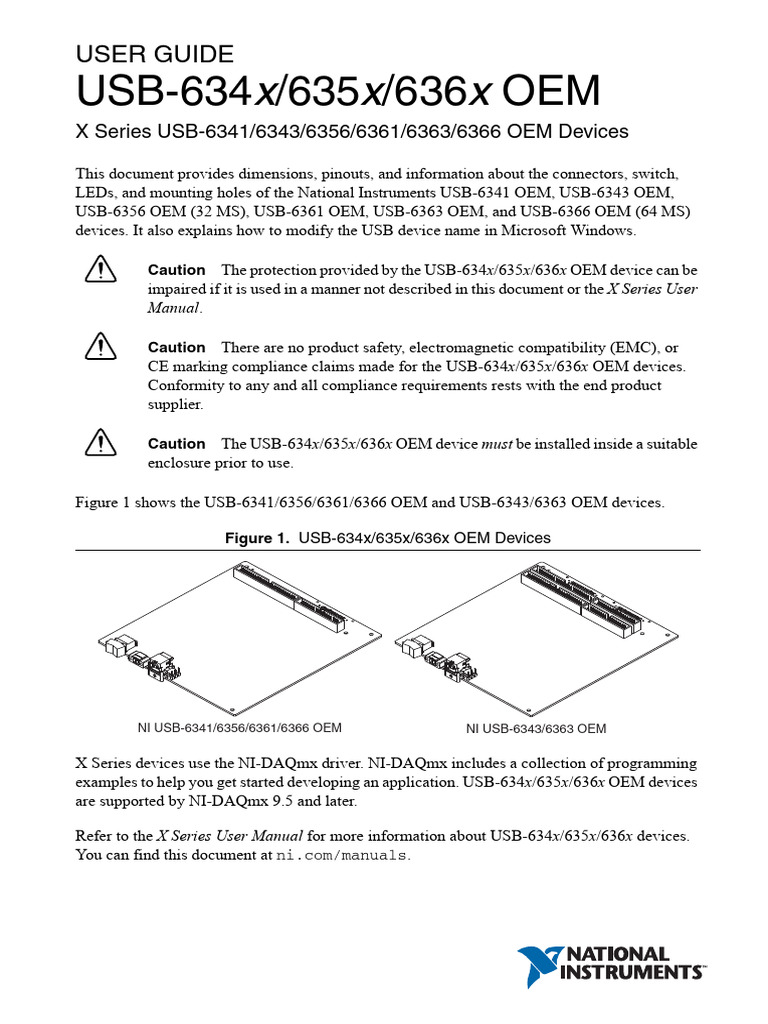 USER GUIDE
USB-634x/635x/636x OEM

X Series USB-6341/6343/6356/6361/6363/6366 OEM Devices

This document provides dimensions, pinouts, and information about the connectors, switch, LEDs, and mounting holes of the National Instruments USB-6341 OEM, USB-6343 OEM, USB-6356 OEM (32 MS), USB-6361 OEM, USB-6363 OEM, and USB-6366 OEM (64 MS) devices. It also explains how to modify the USB device name in Microsoft Windows.

Caution The protection provided by the USB-634x/635x/636x OEM device can be impaired if it is used in a manner not described in this document or the X Series User Manual.

Caution There are no product safety, electromagnetic compatibility (EMC), or CE marking compliance claims made for the USB-634x/635x/636x OEM devices. Conformity to any and all compliance requirements rests with the end product supplier.

Caution The USB-634x/635x/636x OEM device must be installed inside a suitable enclosure prior to use.

Figure 1 shows the USB-6341/6356/6361/6366 OEM and USB-6343/6363 OEM devices.

Figure 1. USB-634x/635x/636x OEM Devices

NI USB-6341/6356/6361/6366 OEM

NI USB-6343/6363 OEM

X Series devices use the NI-DAQmx driver. NI-DAQmx includes a collection of programming examples to help you get started developing an application. USB-634x/635x/636x OEM devices are supported by NI-DAQmx 9.5 and later.

Refer to the X Series User Manual for more information about USB-634x/635x/636x devices. You can find this document at ni.com/manuals.

NATIONAL INSTRUMENTS™