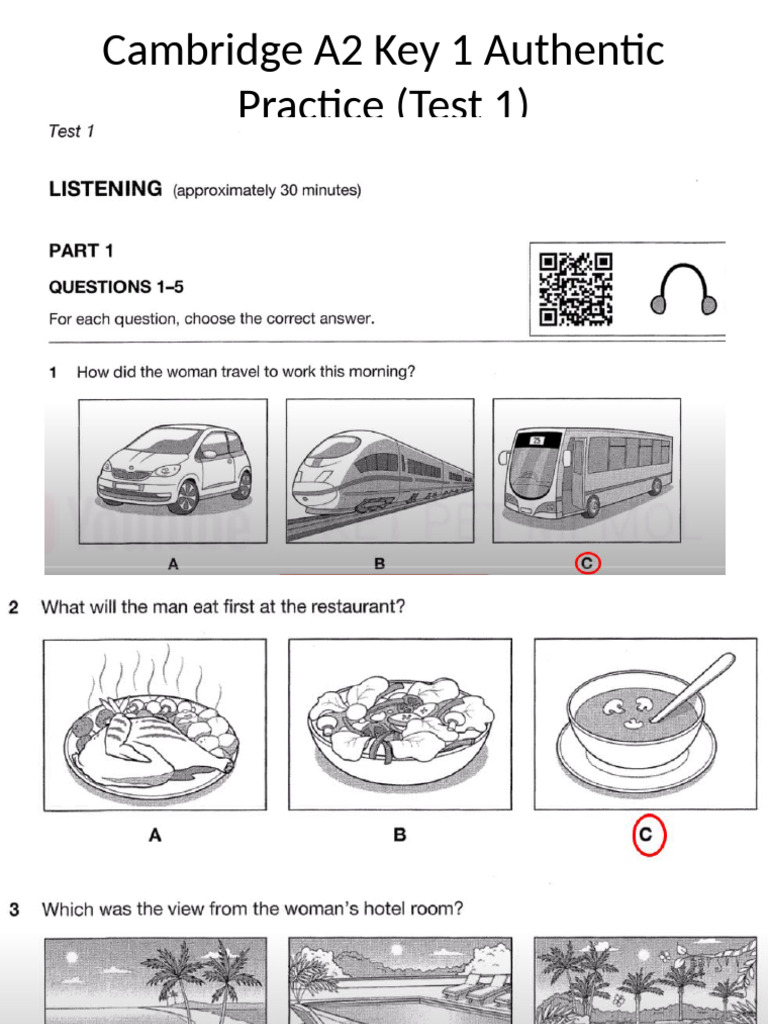 Cambridge A2 Key 1 Authentic Practice (Test 1)

Test 1

LISTENING (approximately 30 minutes)

PART 1

QUESTIONS 1–5

For each question, choose the correct answer.

1 How did the woman travel to work this morning?

25

A B C

2 What will the man eat first at the restaurant?

A B C

3 Which was the view from the woman's hotel room?