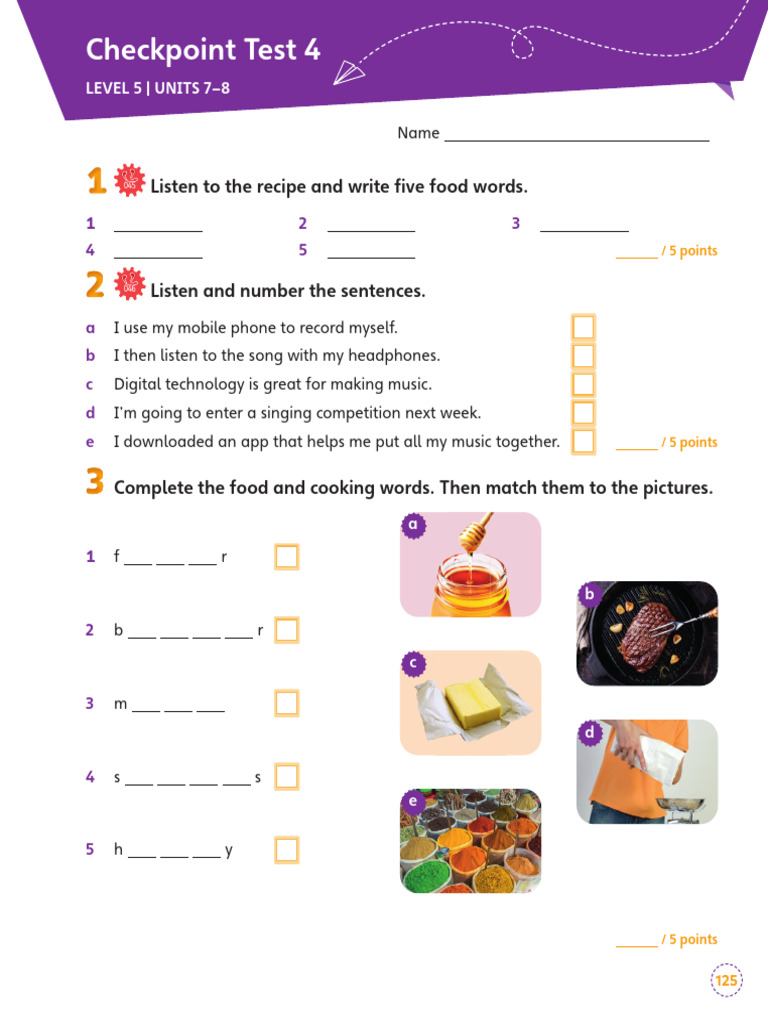 Checkpoint Test 4
LEVEL 5 | UNITS 7–8

Name ______________________________

1 Listen to the recipe and write five food words.

1 __________ 2 __________ 3 __________
4 __________ 5 __________ _____ / 5 points

2 Listen and number the sentences.

a I use my mobile phone to record myself.
b I then listen to the song with my headphones.
c Digital technology is great for making music.
d I'm going to enter a singing competition next week.
e I downloaded an app that helps me put all my music together. _____ / 5 points

3 Complete the food and cooking words. Then match them to the pictures.

1 f ___ ___ ___ r
2 b ___ ___ ___ ___ r
3 m ___ ___ ___
4 s ___ ___ ___ ___ s
5 h ___ ___ ___ y

a
b
c
d
e

_____ / 5 points

125