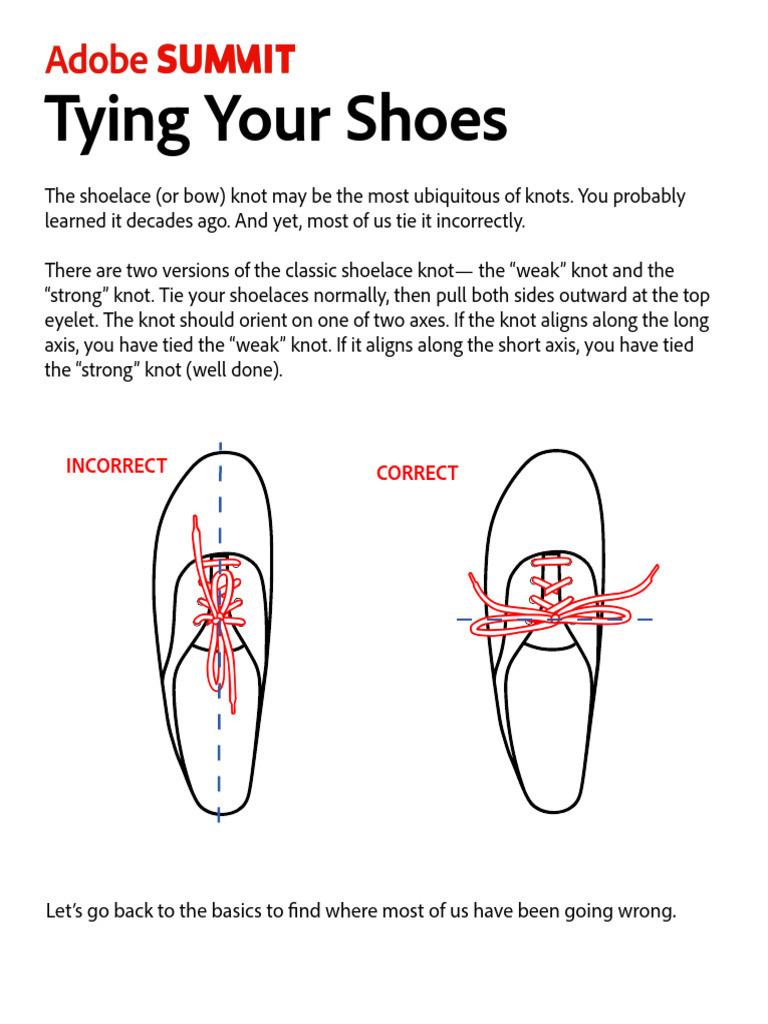 Adobe SUMMIT

Tying Your Shoes

The shoelace (or bow) knot may be the most ubiquitous of knots. You probably learned it decades ago. And yet, most of us tie it incorrectly.

There are two versions of the classic shoelace knot— the “weak” knot and the “strong” knot. Tie your shoelaces normally, then pull both sides outward at the top eyelet. The knot should orient on one of two axes. If the knot aligns along the long axis, you have tied the “weak” knot. If it aligns along the short axis, you have tied the “strong” knot (well done).

INCORRECT

CORRECT

Let’s go back to the basics to find where most of us have been going wrong.