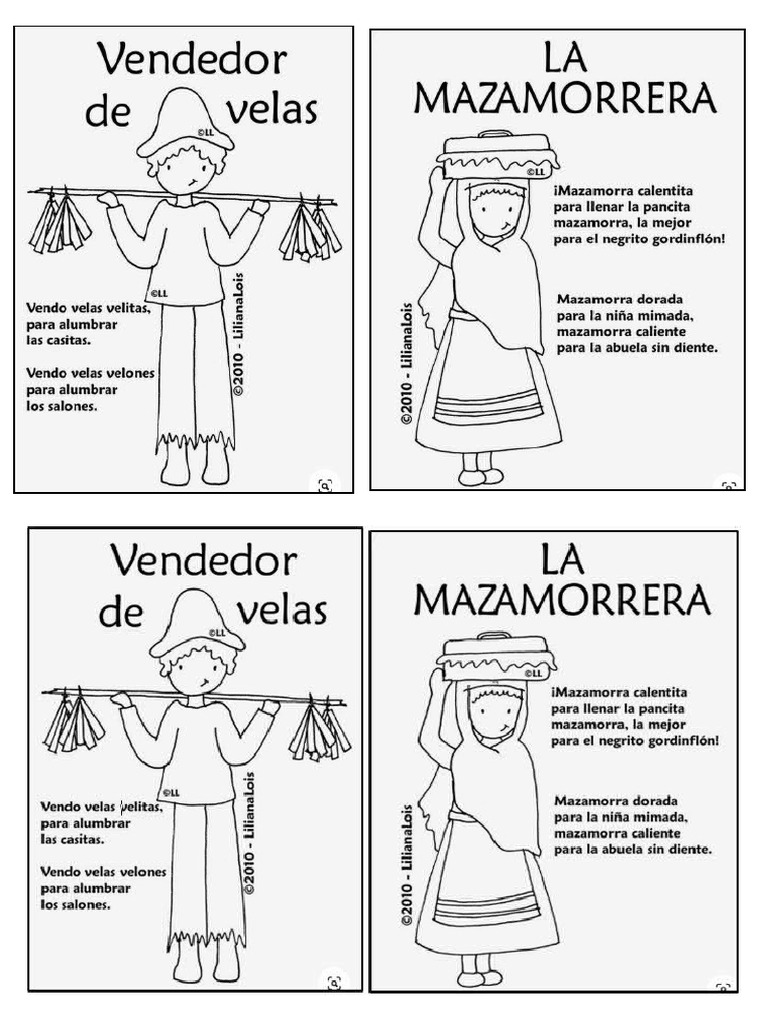 Vendedor de velas

©LL

©LL

Vendo velas velitas, para alumbrar las casitas.

Vendo velas velones para alumbrar los salones.

©2010 - LilianaLois

LA MAZAMORRERA

©LL

¡Mazamorra calentita para llenar la pancita mazamorra, la mejor para el negrito gordinflón!

Mazamorra dorada para la niña mimada, mazamorra caliente para la abuela sin diente.

©2010 - LilianaLois

Vendedor de velas

©LL

©LL

Vendo velas velitas, para alumbrar las casitas.

Vendo velas velones para alumbrar los salones.

©2010 - LilianaLois

LA MAZAMORRERA

©LL

¡Mazamorra calentita para llenar la pancita mazamorra, la mejor para el negrito gordinflón!

Mazamorra dorada para la niña mimada, mazamorra caliente para la abuela sin diente.

©2010 - LilianaLois