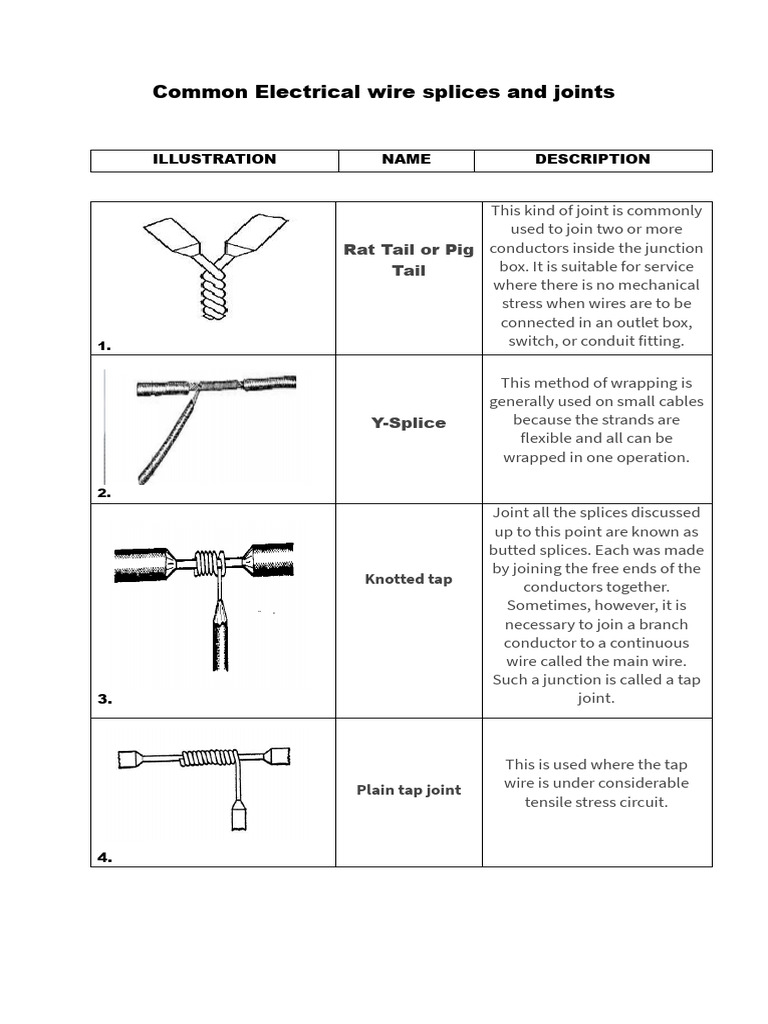 Common Electrical wire splices and joints

| ILLUSTRATION | NAME | DESCRIPTION |
|---|---|---|
| 1. | Rat Tail or Pig Tail | This kind of joint is commonly used to join two or more conductors inside the junction box. It is suitable for service where there is no mechanical stress when wires are to be connected in an outlet box, switch, or conduit fitting. |
| 2. | Y-Splice | This method of wrapping is generally used on small cables because the strands are flexible and all can be wrapped in one operation. |
| 3. | Knotted tap | Joint all the splices discussed up to this point are known as butted splices. Each was made by joining the free ends of the conductors together. Sometimes, however, it is necessary to join a branch conductor to a continuous wire called the main wire. Such a junction is called a tap joint. |
| 4. | Plain tap joint | This is used where the tap wire is under considerable tensile stress circuit. |