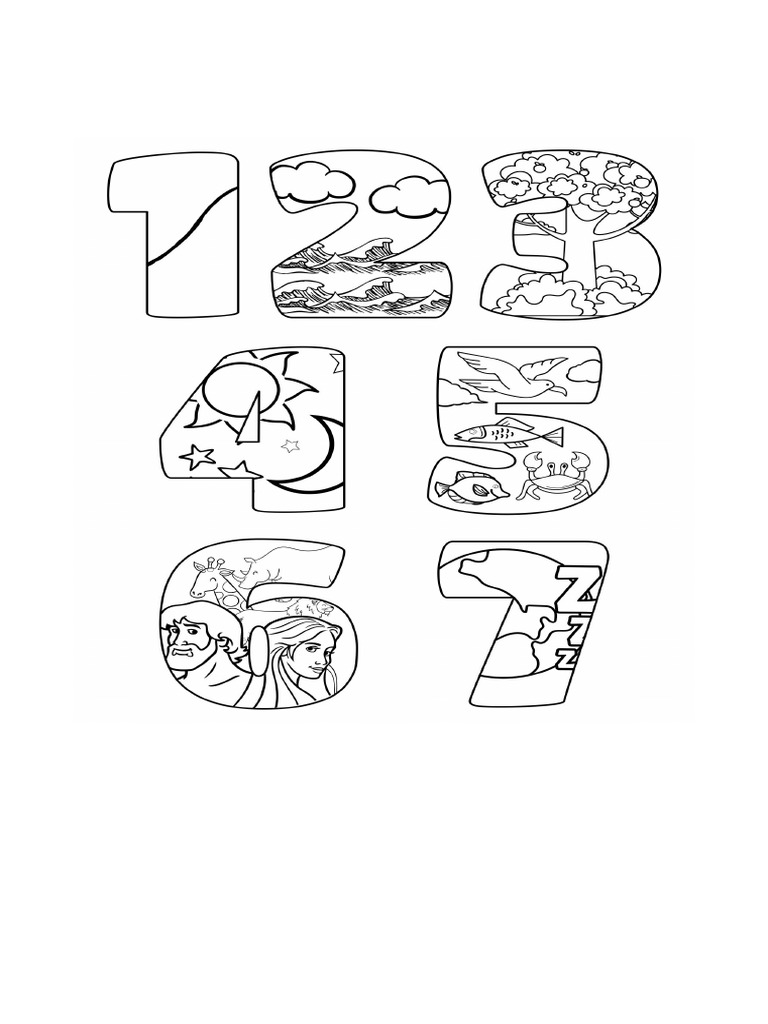 1 2 3
4 5
6 7
Z
Z
Z