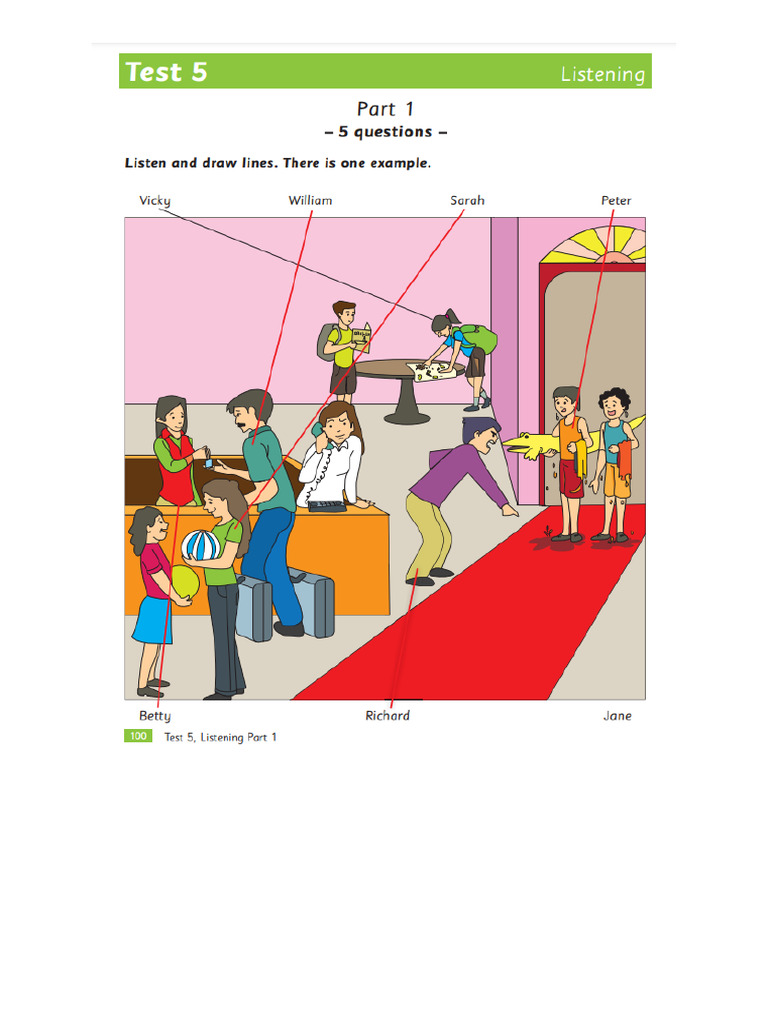 Test 5

Listening

Part 1
– 5 questions –

Listen and draw lines. There is one example.

Vicky William Sarah Peter

Betty Richard Jane

100 Test 5, Listening Part 1