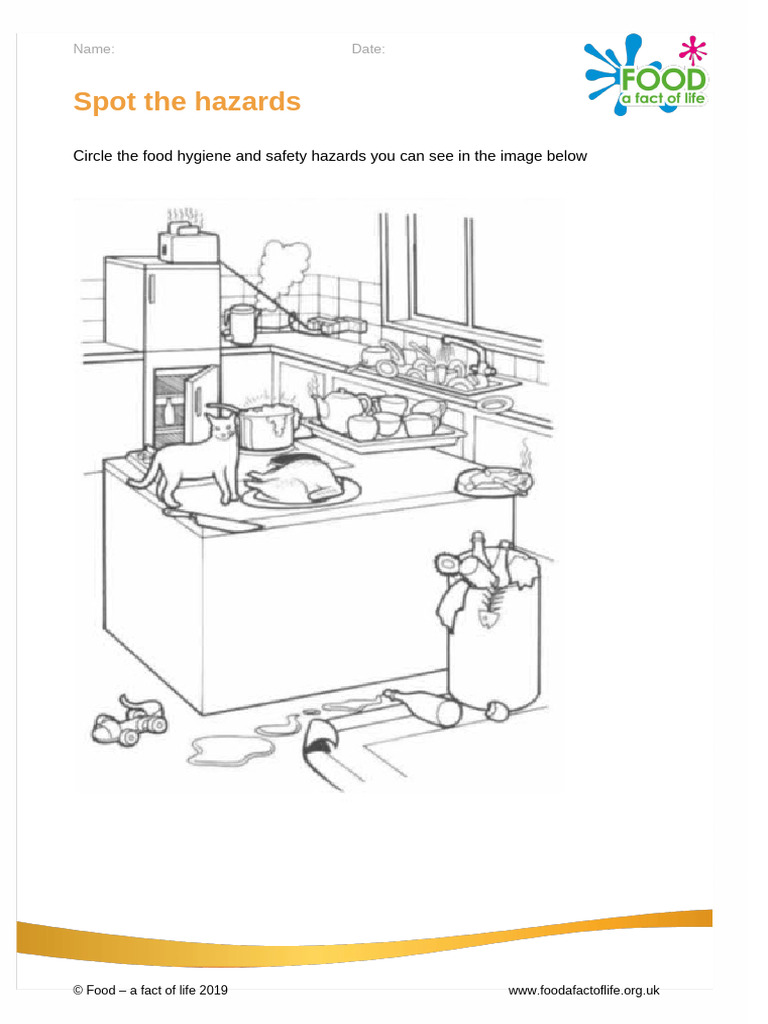 Name: Date:

FOOD
a fact of life

Spot the hazards

Circle the food hygiene and safety hazards you can see in the image below

© Food – a fact of life 2019 www.foodafactoflife.org.uk