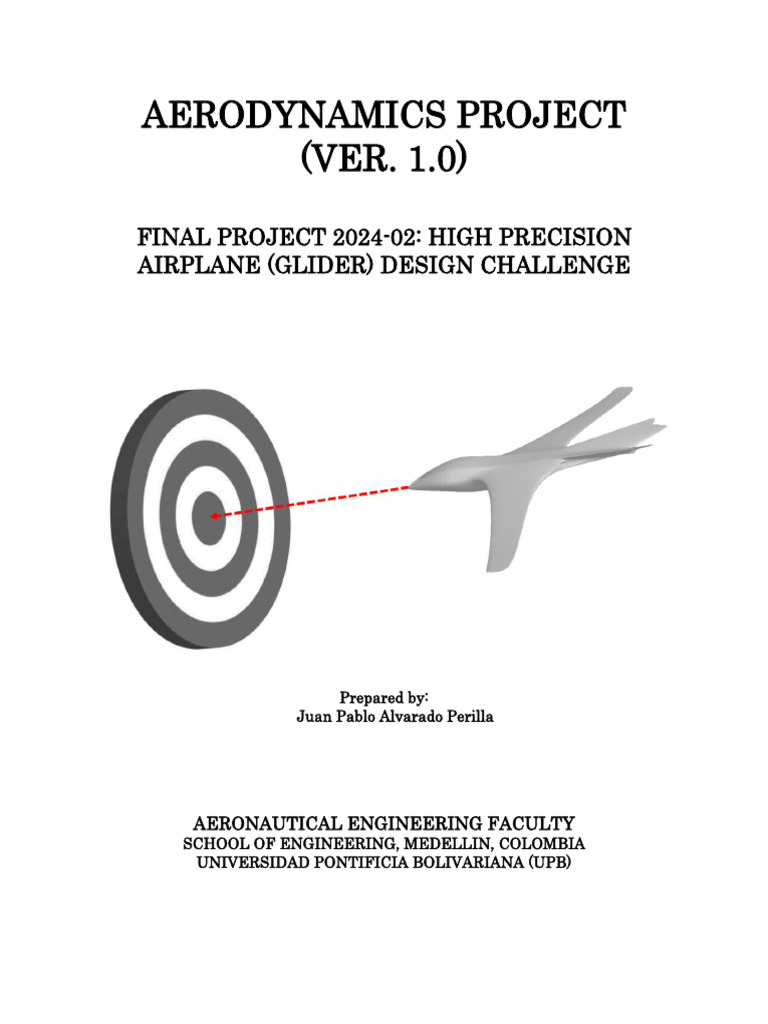 AERODYNAMICS PROJECT
(VER. 1.0)

FINAL PROJECT 2024-02: HIGH PRECISION AIRPLANE (GLIDER) DESIGN CHALLENGE

Prepared by:
Juan Pablo Alvarado Perilla

AERONAUTICAL ENGINEERING FACULTY
SCHOOL OF ENGINEERING, MEDELLIN, COLOMBIA
UNIVERSIDAD PONTIFICIA BOLIVARIANA (UPB)