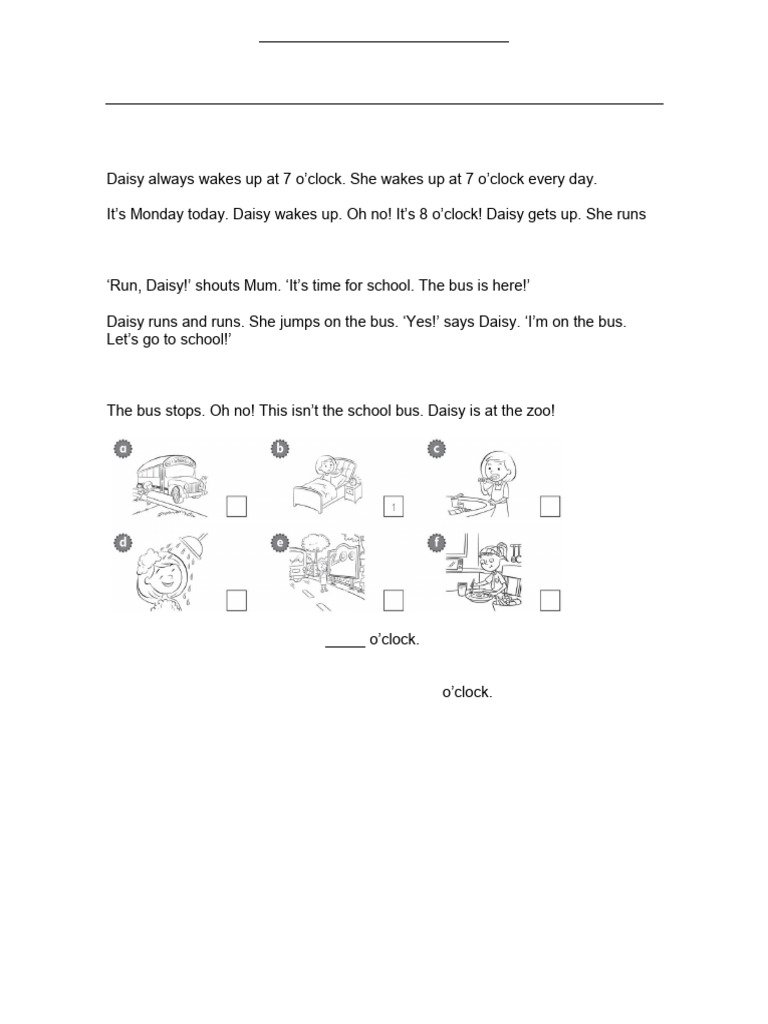 Daisy always wakes up at 7 o'clock. She wakes up at 7 o'clock every day.

It's Monday today. Daisy wakes up. Oh no! It's 8 o'clock! Daisy gets up. She runs

'Run, Daisy!' shouts Mum. 'It's time for school. The bus is here!'

Daisy runs and runs. She jumps on the bus. 'Yes!' says Daisy. 'I'm on the bus. Let's go to school!'

The bus stops. Oh no! This isn't the school bus. Daisy is at the zoo!

a
b
1
c
d
e
ZOO
f

_____ o'clock.

o'clock.