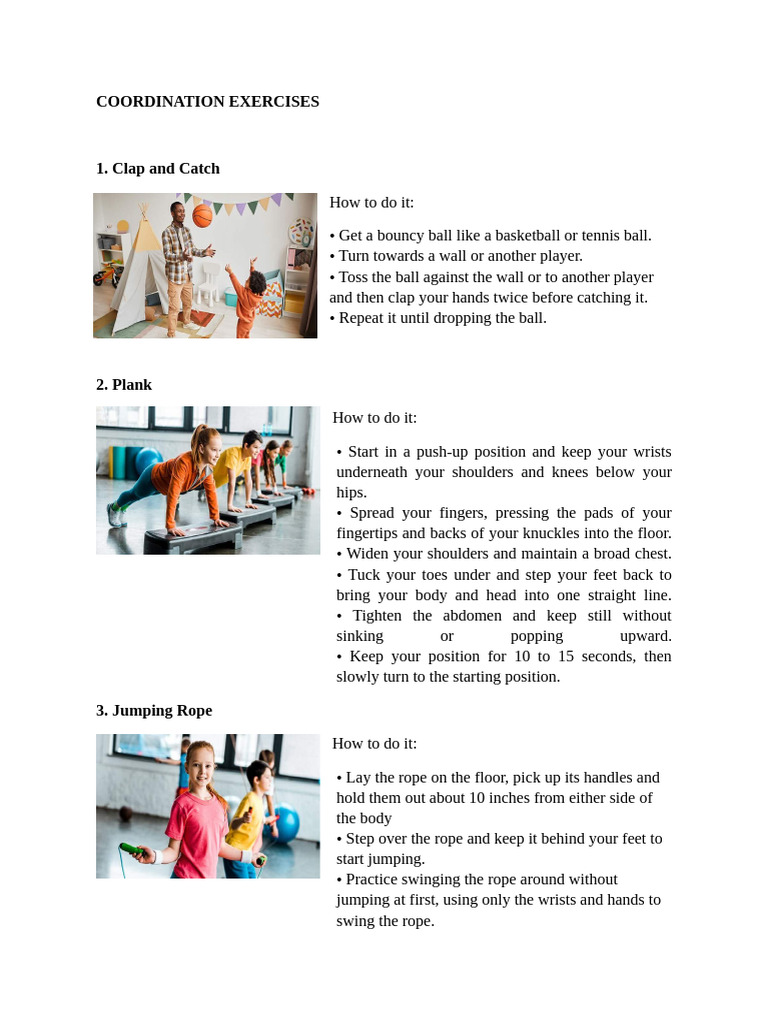 COORDINATION EXERCISES

1. Clap and Catch

How to do it:

• Get a bouncy ball like a basketball or tennis ball.
• Turn towards a wall or another player.
• Toss the ball against the wall or to another player and then clap your hands twice before catching it.
• Repeat it until dropping the ball.

2. Plank

How to do it:

• Start in a push-up position and keep your wrists underneath your shoulders and knees below your hips.
• Spread your fingers, pressing the pads of your fingertips and backs of your knuckles into the floor.
• Widen your shoulders and maintain a broad chest.
• Tuck your toes under and step your feet back to bring your body and head into one straight line.
• Tighten the abdomen and keep still without sinking or popping upward.
• Keep your position for 10 to 15 seconds, then slowly turn to the starting position.

3. Jumping Rope

How to do it:

• Lay the rope on the floor, pick up its handles and hold them out about 10 inches from either side of the body
• Step over the rope and keep it behind your feet to start jumping.
• Practice swinging the rope around without jumping at first, using only the wrists and hands to swing the rope.