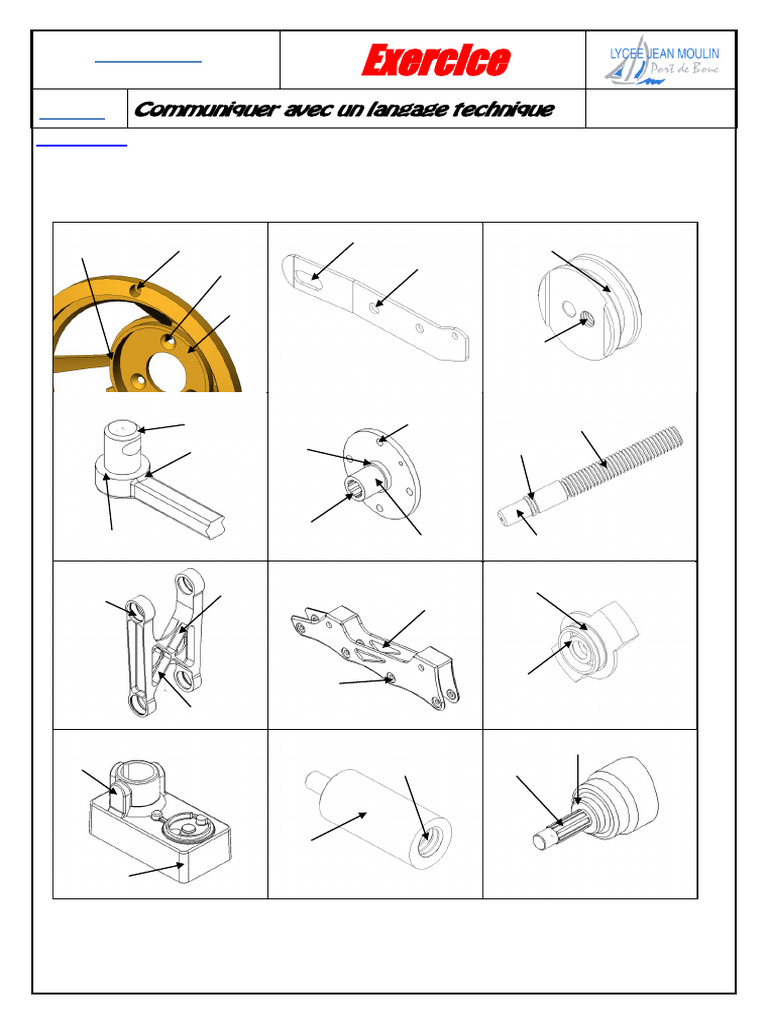 Exercice

LYCEE JEAN MOULIN
Port de Bouc

Communiquer avec un langage technique