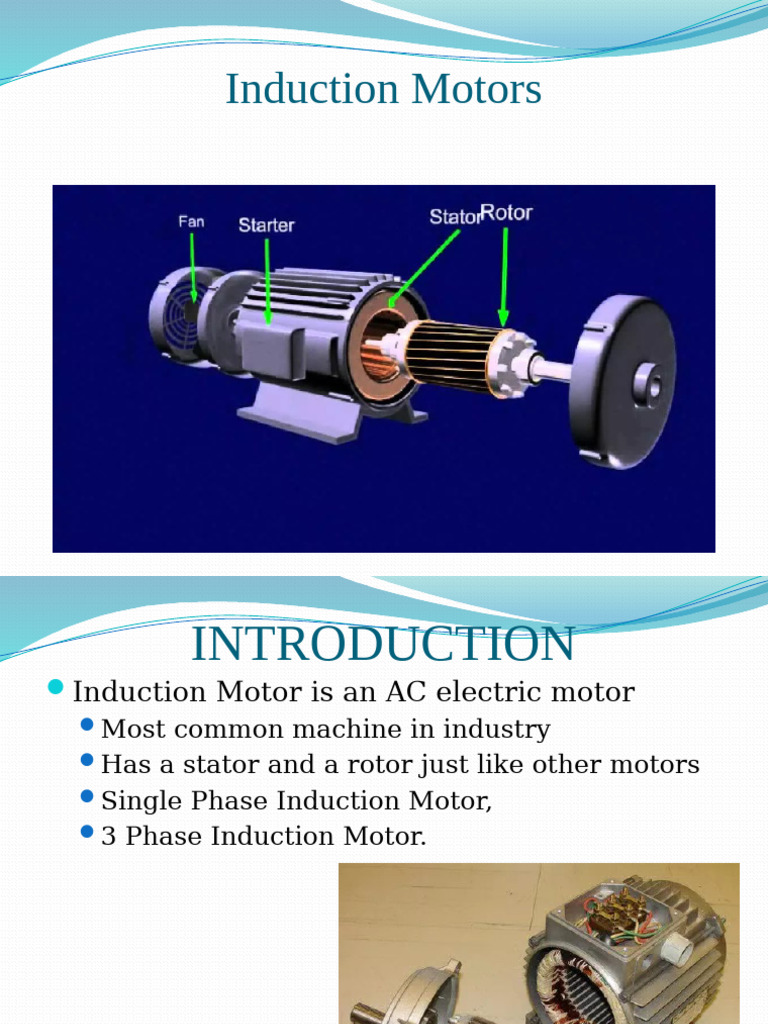 Induction Motors

Fan
Starter
Stator
Rotor

INTRODUCTION

Induction Motor is an AC electric motor
Most common machine in industry
Has a stator and a rotor just like other motors
Single Phase Induction Motor,
3 Phase Induction Motor.