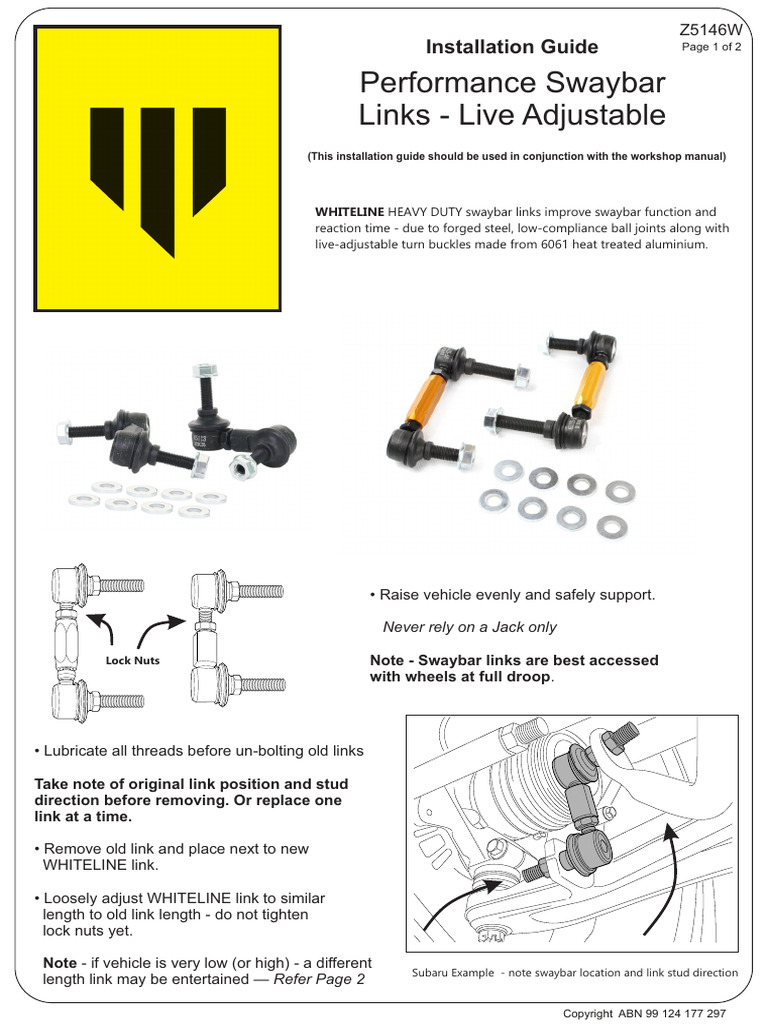 Z5146W
Page 1 of 2

Installation Guide

Performance Swaybar Links - Live Adjustable

(This installation guide should be used in conjunction with the workshop manual)

WHITELINE HEAVY DUTY swaybar links improve swaybar function and reaction time - due to forged steel, low-compliance ball joints along with live-adjustable turn buckles made from 6061 heat treated aluminium.

Lock Nuts

• Raise vehicle evenly and safely support.

Never rely on a Jack only

Note - Swaybar links are best accessed with wheels at full droop.

• Lubricate all threads before un-bolting old links

Take note of original link position and stud direction before removing. Or replace one link at a time.

• Remove old link and place next to new WHITELINE link.

• Loosely adjust WHITELINE link to similar length to old link length - do not tighten lock nuts yet.

Note - if vehicle is very low (or high) - a different length link may be entertained — Refer Page 2

Subaru Example - note swaybar location and link stud direction

Copyright ABN 99 124 177 297