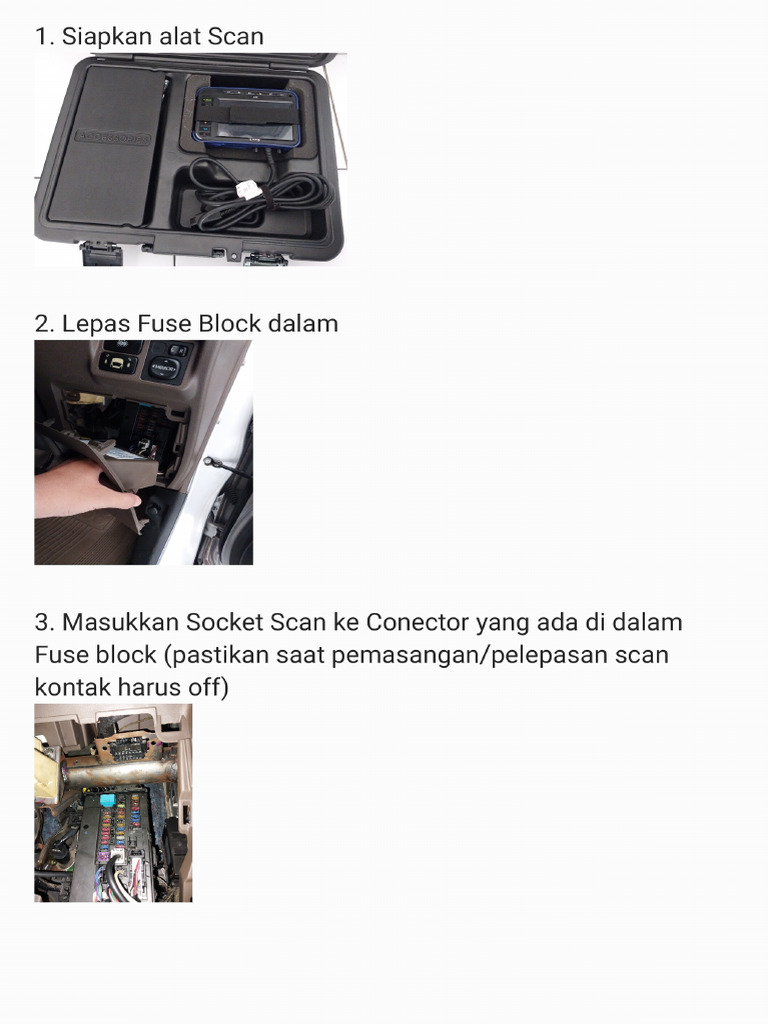 1. Siapkan alat Scan

2. Lepas Fuse Block dalam

3. Masukkan Socket Scan ke Conector yang ada di dalam Fuse block (pastikan saat pemasangan/pelepasan scan kontak harus off)