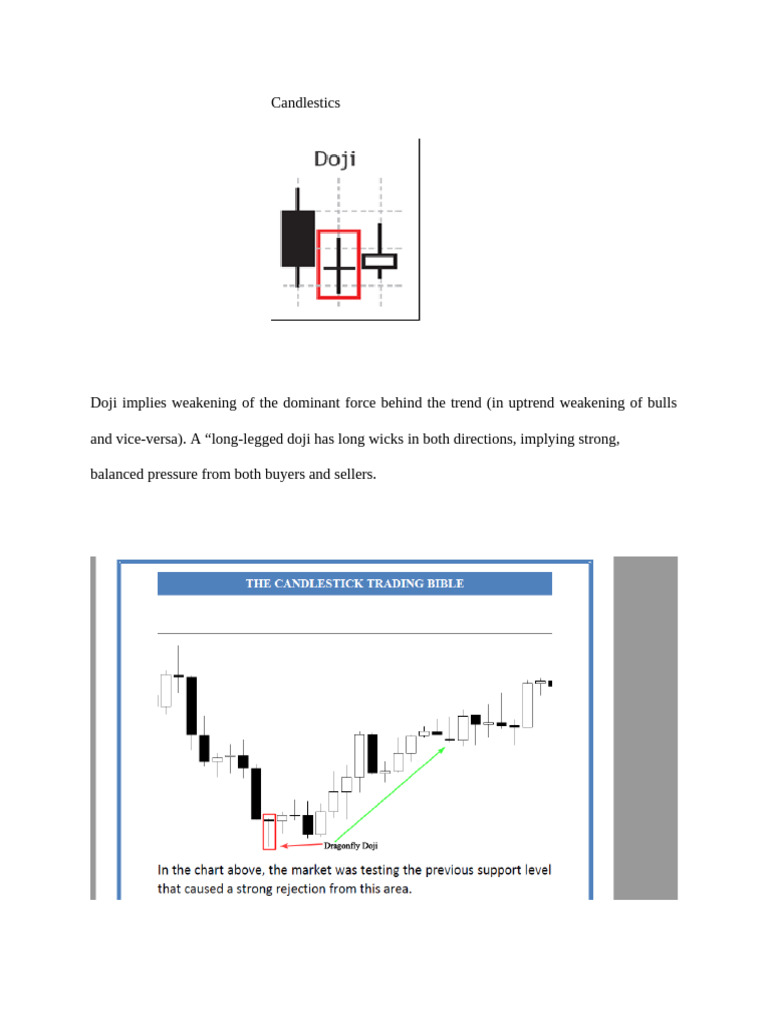 Candlestics

Doji

Doji implies weakening of the dominant force behind the trend (in uptrend weakening of bulls and vice-versa). A “long-legged doji has long wicks in both directions, implying strong, balanced pressure from both buyers and sellers.

THE CANDLESTICK TRADING BIBLE

Dragonfly Doji

In the chart above, the market was testing the previous support level that caused a strong rejection from this area.