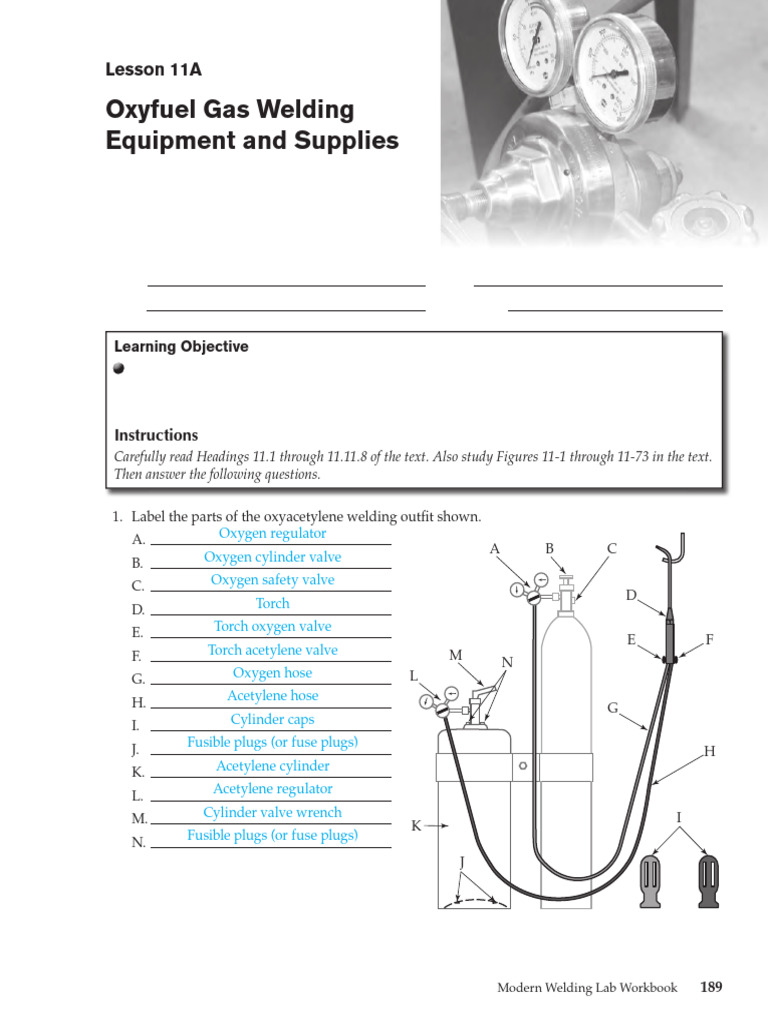 Lesson 11A

Oxyfuel Gas Welding Equipment and Supplies

Learning Objective

Instructions

Carefully read Headings 11.1 through 11.11.8 of the text. Also study Figures 11-1 through 11-73 in the text. Then answer the following questions.

1. Label the parts of the oxyacetylene welding outfit shown.

A. Oxygen regulator
B. Oxygen cylinder valve
C. Oxygen safety valve
D. Torch
E. Torch oxygen valve
F. Torch acetylene valve
G. Oxygen hose
H. Acetylene hose
I. Cylinder caps
J. Fusible plugs (or fuse plugs)
K. Acetylene cylinder
L. Acetylene regulator
M. Cylinder valve wrench
N. Fusible plugs (or fuse plugs)

A B C D E F M N L G H K I J

Modern Welding Lab Workbook 189