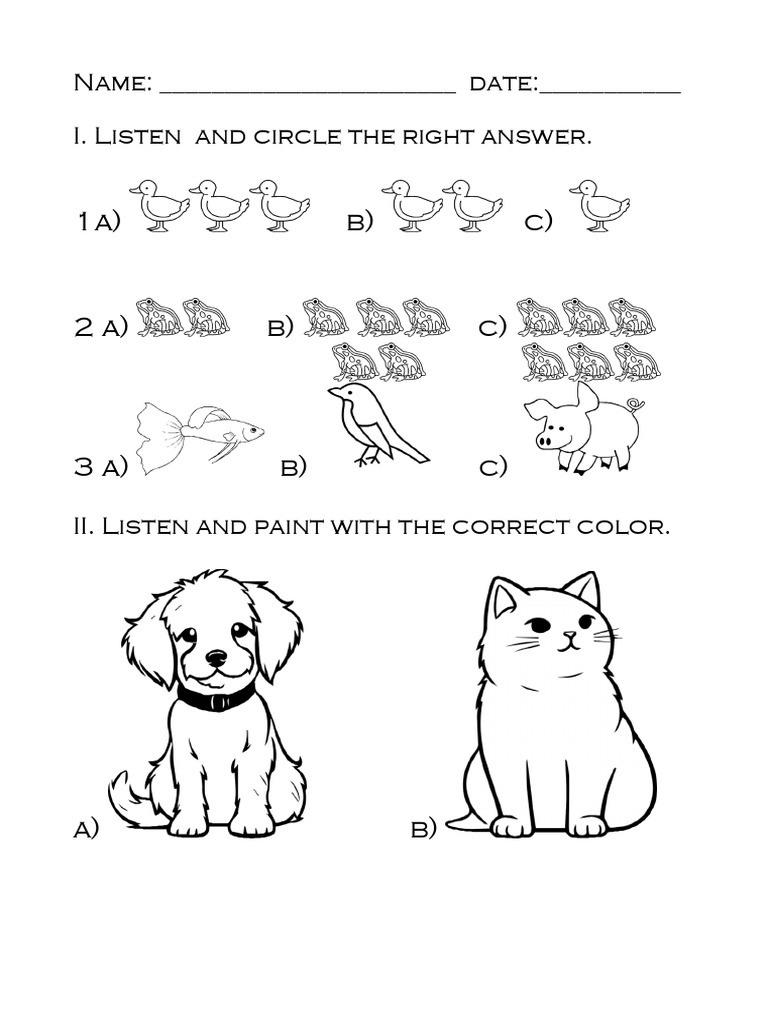 Name: ______________________ date:__________

I. Listen and circle the right answer.

1 a) b) c)

2 a) b) c)

3 a) b) c)

II. Listen and paint with the correct color.

a) b)