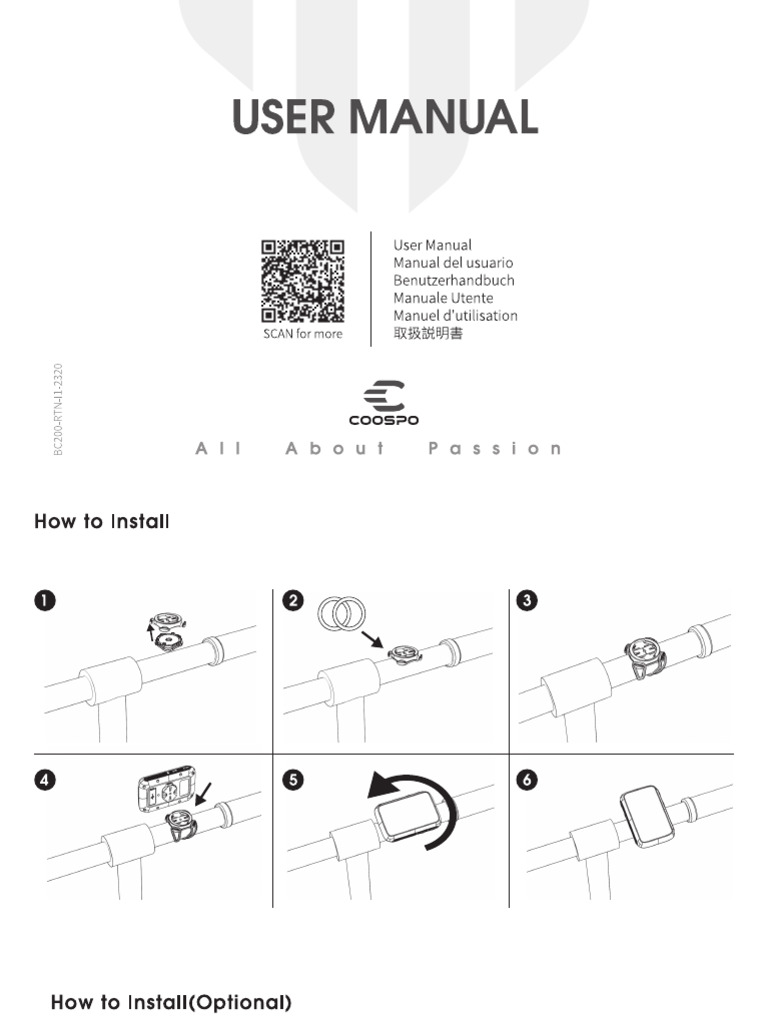 USER MANUAL

SCAN for more

User Manual
Manual del usuario
Benutzerhandbuch
Manuale Utente
Manuel d'utilisation
取扱説明書

BC200-RTN-I1-2320

COOSPO

All About Passion

How to Install

1

2

3

4

5

6

How to Install(Optional)