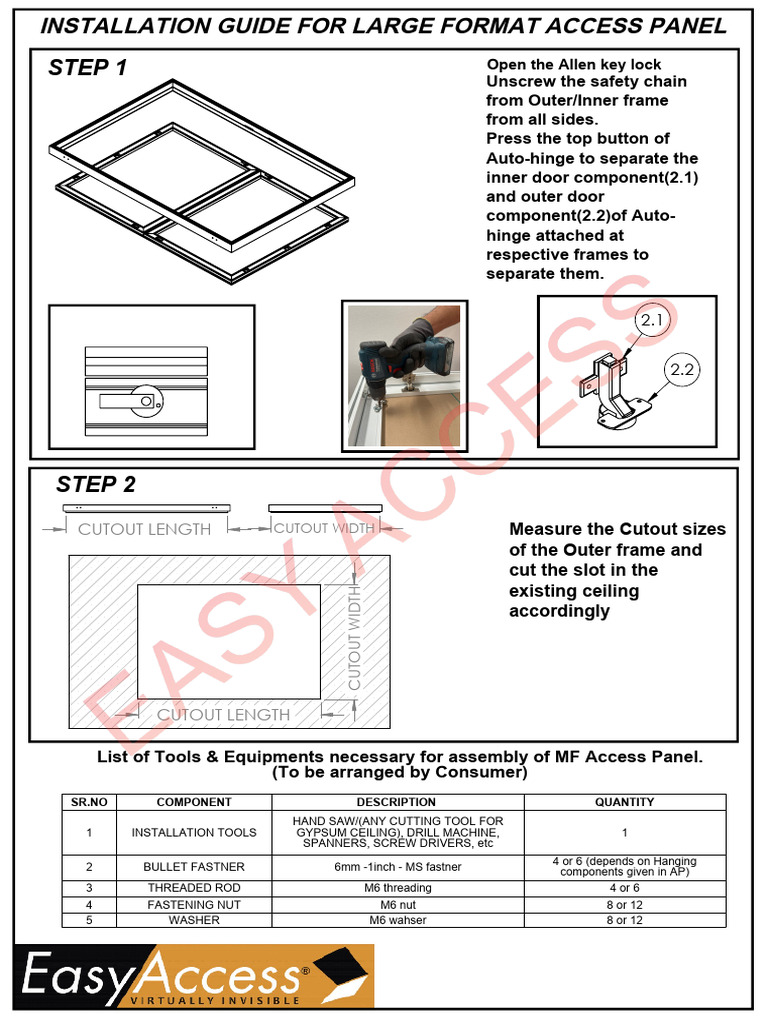 INSTALLATION GUIDE FOR LARGE FORMAT ACCESS PANEL

STEP 1

Open the Allen key lock
Unscrew the safety chain from Outer/Inner frame from all sides.
Press the top button of Auto-hinge to separate the inner door component(2.1) and outer door component(2.2)of Auto-hinge attached at respective frames to separate them.

2.1

2.2

STEP 2

CUTOUT LENGTH

CUTOUT WIDTH

CUTOUT WIDTH

CUTOUT LENGTH

Measure the Cutout sizes of the Outer frame and cut the slot in the existing ceiling accordingly

EASY ACCESS

List of Tools & Equipments necessary for assembly of MF Access Panel.
(To be arranged by Consumer)

| SR.NO | COMPONENT | DESCRIPTION | QUANTITY |
|---|---|---|---|
| 1 | INSTALLATION TOOLS | HAND SAW/(ANY CUTTING TOOL FOR GYPSUM CEILING), DRILL MACHINE, SPANNERS, SCREW DRIVERS, etc | 1 |
| 2 | BULLET FASTNER | 6mm -1inch - MS fastner | 4 or 6 (depends on Hanging components given in AP) |
| 3 | THREADED ROD | M6 threading | 4 or 6 |
| 4 | FASTENING NUT | M6 nut | 8 or 12 |
| 5 | WASHER | M6 wahser | 8 or 12 |

EasyAccess®
VIRTUALLY INVISIBLE