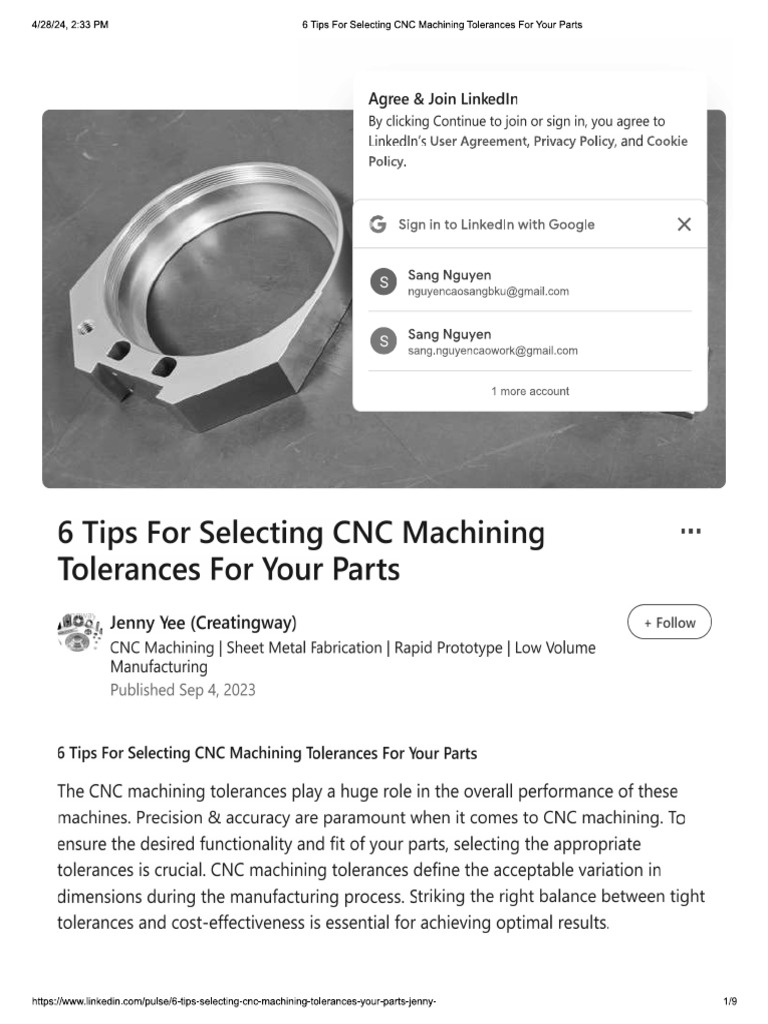 4/28/24, 2:33 PM 6 Tips For Selecting CNC Machining Tolerances For Your Parts

Agree & Join LinkedIn
By clicking Continue to join or sign in, you agree to LinkedIn's User Agreement, Privacy Policy, and Cookie Policy.

Sign in to LinkedIn with Google

S Sang Nguyen
nguyencaosangbku@gmail.com

S Sang Nguyen
sang.nguyencaowork@gmail.com

1 more account

6 Tips For Selecting CNC Machining Tolerances For Your Parts

...

Jenny Yee (Creatingway)
CNC Machining | Sheet Metal Fabrication | Rapid Prototype | Low Volume Manufacturing
Published Sep 4, 2023

+ Follow

6 Tips For Selecting CNC Machining Tolerances For Your Parts

The CNC machining tolerances play a huge role in the overall performance of these machines. Precision & accuracy are paramount when it comes to CNC machining. To ensure the desired functionality and fit of your parts, selecting the appropriate tolerances is crucial. CNC machining tolerances define the acceptable variation in dimensions during the manufacturing process. Striking the right balance between tight tolerances and cost-effectiveness is essential for achieving optimal results.

https://www.linkedin.com/pulse/6-tips-selecting-cnc-machining-tolerances-your-parts-jenny- 1/9