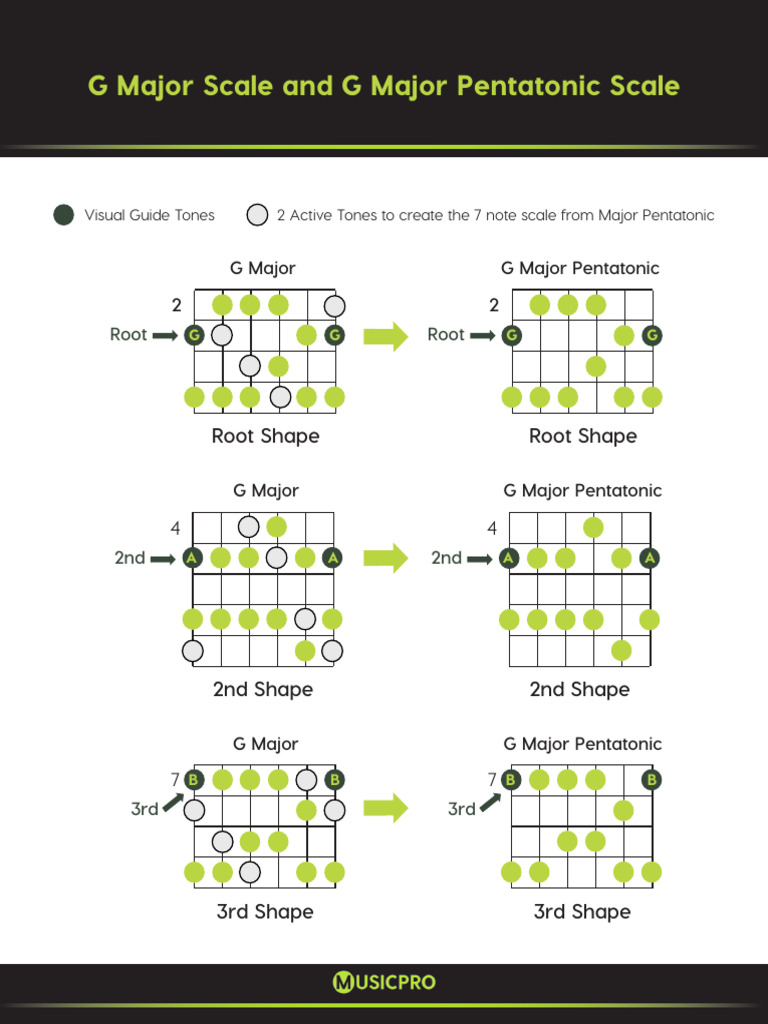 G Major Scale and G Major Pentatonic Scale

Visual Guide Tones
2 Active Tones to create the 7 note scale from Major Pentatonic

G Major

2

Root

G

G

Root Shape

G Major Pentatonic

2

Root

G

G

Root Shape

G Major

4

2nd

A

A

2nd Shape

G Major Pentatonic

4

2nd

A

A

2nd Shape

G Major

7

B

B

3rd

3rd Shape

G Major Pentatonic

7

B

B

3rd

3rd Shape

MUSICPRO