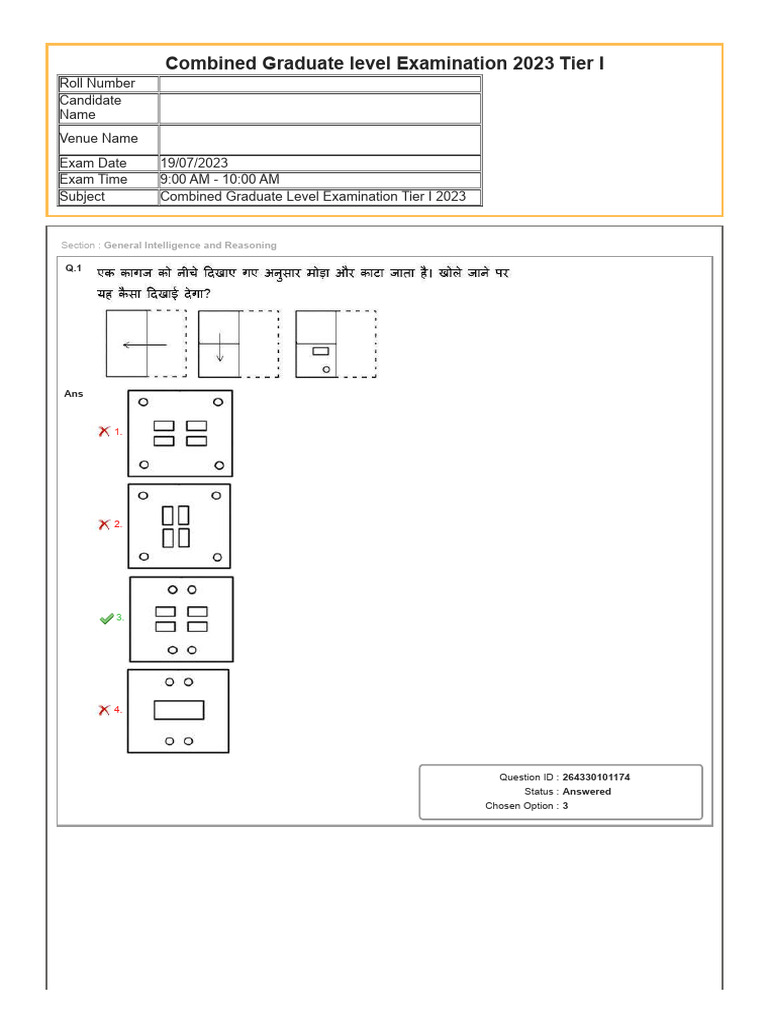 Combined Graduate level Examination 2023 Tier I

| Roll Number | |
|---|---|
| Candidate Name | |
| Venue Name | |
| Exam Date | 19/07/2023 |
| Exam Time | 9:00 AM - 10:00 AM |
| Subject | Combined Graduate Level Examination Tier I 2023 |

Section : General Intelligence and Reasoning

Q.1 एक कागज को नीचे दिखाए गए अनुसार मोड़ा और काटा जाता है। खोले जाने पर यह कैसा दिखाई देगा?

Ans

1.

2.

3.

4.

Question ID : 264330101174
Status : Answered
Chosen Option : 3