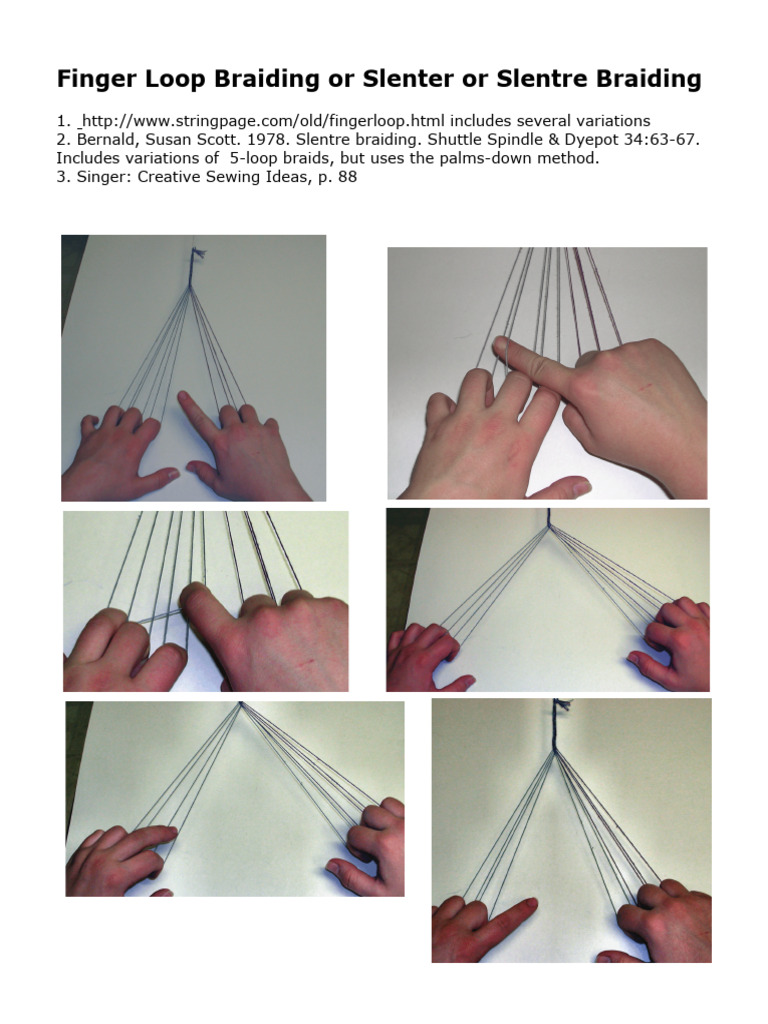 Finger Loop Braiding or Slenter or Slentre Braiding

1. _http://www.stringpage.com/old/fingerloop.html includes several variations
2. Bernald, Susan Scott. 1978. Slentre braiding. Shuttle Spindle & Dyepot 34:63-67. Includes variations of 5-loop braids, but uses the palms-down method.
3. Singer: Creative Sewing Ideas, p. 88