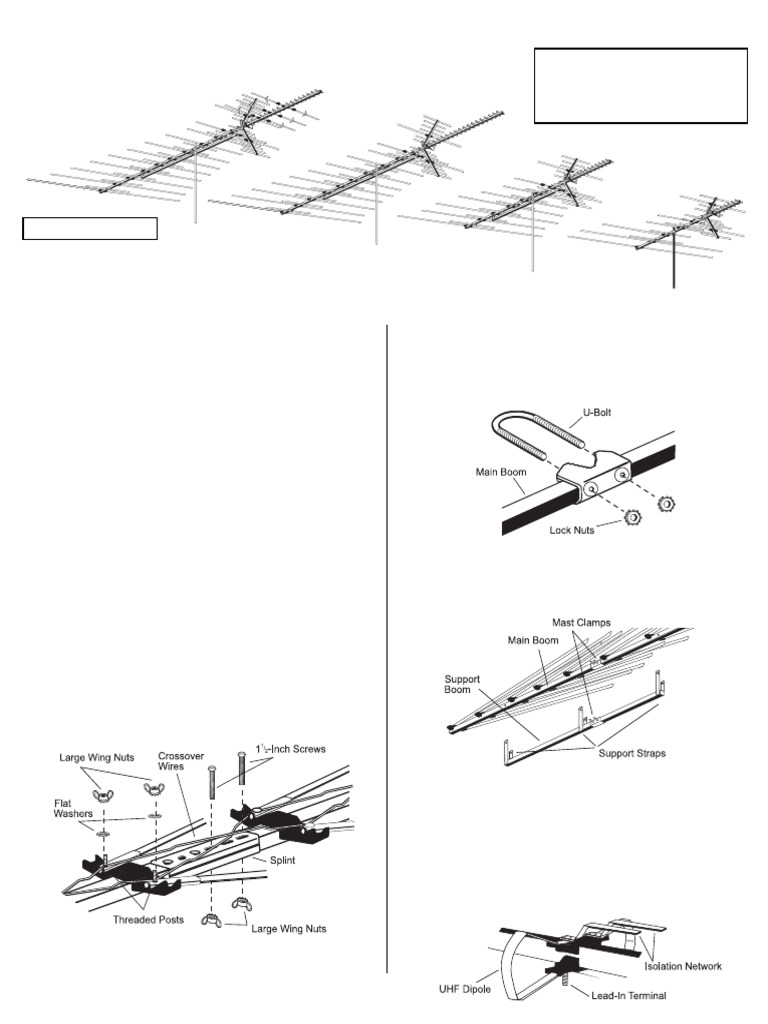 U-Bolt

Main Boom

Lock Nuts

Mast Clamps

Main Boom

Support Boom

Support Straps

Large Wing Nuts

Crossover Wires

$1\frac{1}{2}$-Inch Screws

Flat Washers

Splint

Threaded Posts

Large Wing Nuts

Isolation Network

UHF Dipole

Lead-In Terminal