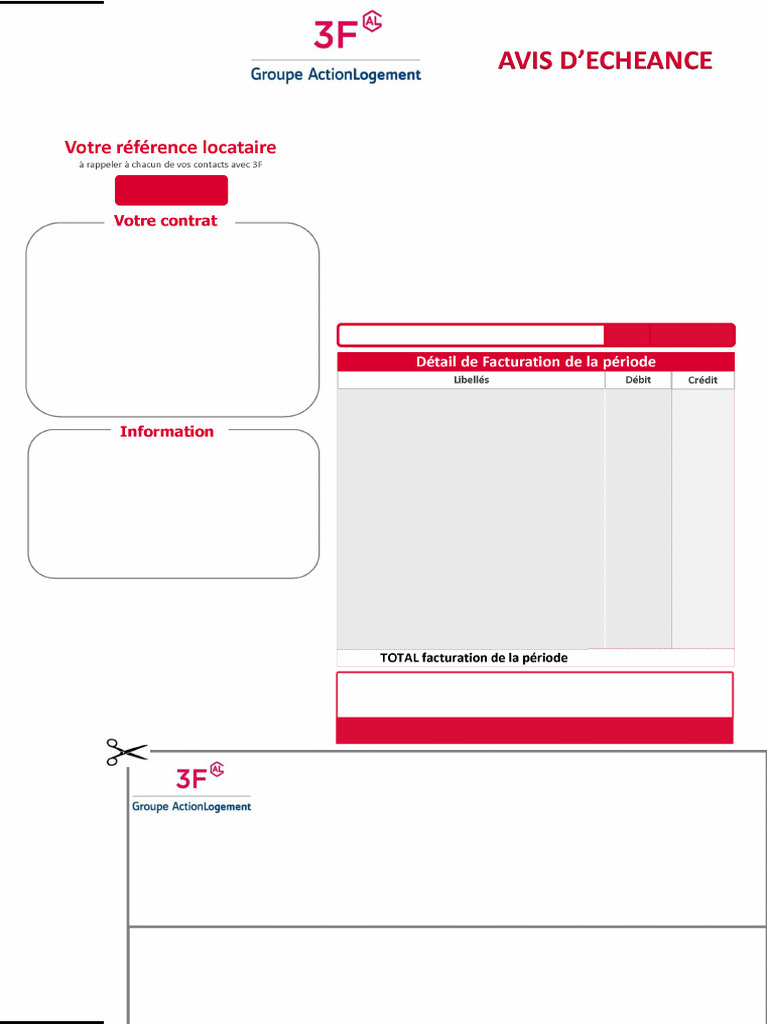 3F AL
Groupe ActionLogement

AVIS D'ECHEANCE

Votre référence locataire
à rappeler à chacun de vos contacts avec 3F

Votre contrat

Information

Détail de Facturation de la période

| Libellés | Débit | Crédit |
|---|---|---|
| | | |
| TOTAL facturation de la période | | |

3F AL
Groupe ActionLogement