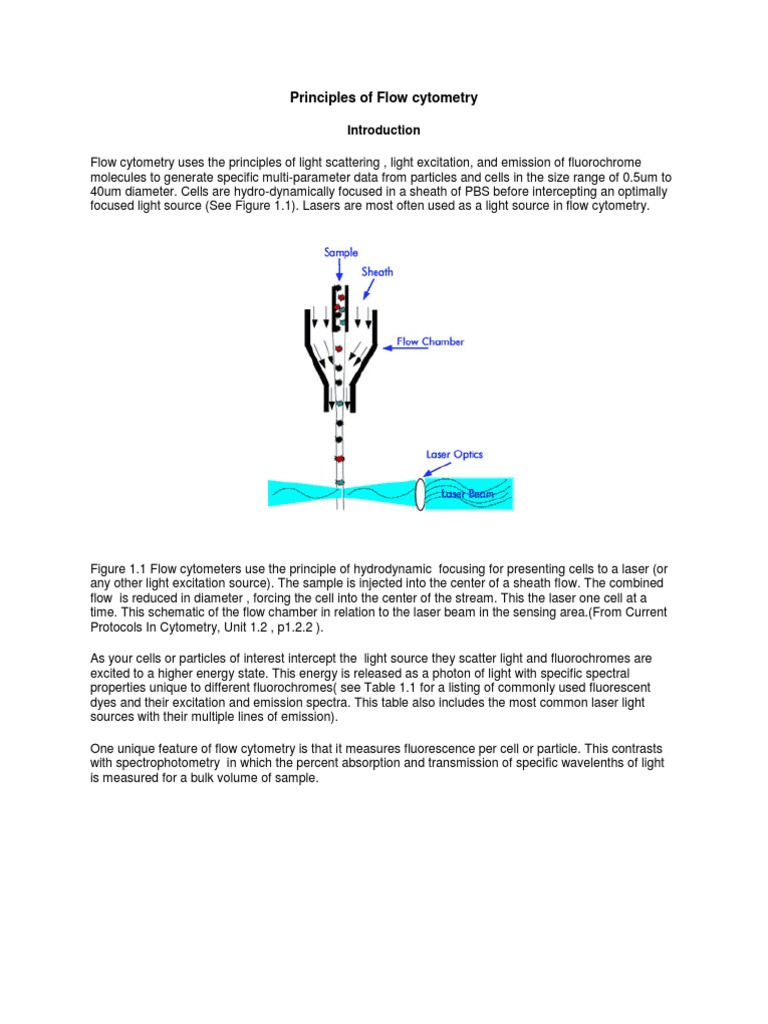 Principles of Flow cytometry

Introduction

Flow cytometry uses the principles of light scattering , light excitation, and emission of fluorochrome molecules to generate specific multi-parameter data from particles and cells in the size range of 0.5um to 40um diameter. Cells are hydro-dynamically focused in a sheath of PBS before intercepting an optimally focused light source (See Figure 1.1). Lasers are most often used as a light source in flow cytometry.

Sample
Sheath
Flow Chamber
Laser Optics
Laser Beam

Figure 1.1 Flow cytometers use the principle of hydrodynamic focusing for presenting cells to a laser (or any other light excitation source). The sample is injected into the center of a sheath flow. The combined flow is reduced in diameter , forcing the cell into the center of the stream. This the laser one cell at a time. This schematic of the flow chamber in relation to the laser beam in the sensing area.(From Current Protocols In Cytometry, Unit 1.2 , p1.2.2 ).

As your cells or particles of interest intercept the light source they scatter light and fluorochromes are excited to a higher energy state. This energy is released as a photon of light with specific spectral properties unique to different fluorochromes( see Table 1.1 for a listing of commonly used fluorescent dyes and their excitation and emission spectra. This table also includes the most common laser light sources with their multiple lines of emission).

One unique feature of flow cytometry is that it measures fluorescence per cell or particle. This contrasts with spectrophotometry in which the percent absorption and transmission of specific wavelenths of light is measured for a bulk volume of sample.