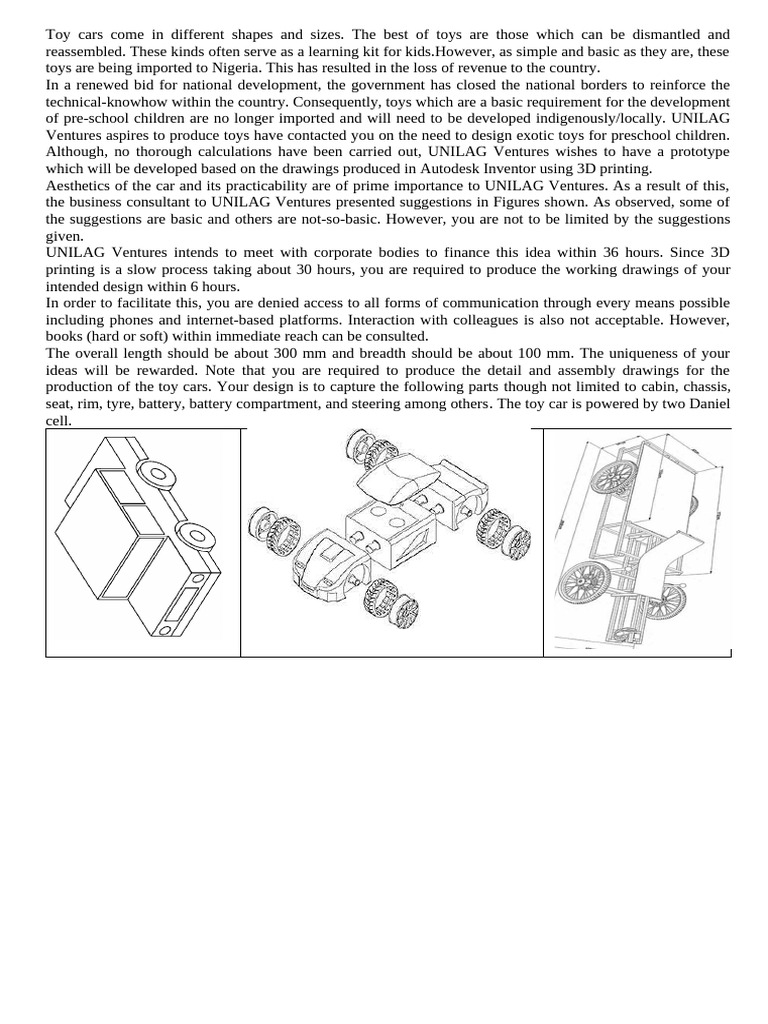 Toy cars come in different shapes and sizes. The best of toys are those which can be dismantled and reassembled. These kinds often serve as a learning kit for kids.However, as simple and basic as they are, these toys are being imported to Nigeria. This has resulted in the loss of revenue to the country.
In a renewed bid for national development, the government has closed the national borders to reinforce the technical-knowhow within the country. Consequently, toys which are a basic requirement for the development of pre-school children are no longer imported and will need to be developed indigenously/locally. UNILAG Ventures aspires to produce toys have contacted you on the need to design exotic toys for preschool children. Although, no thorough calculations have been carried out, UNILAG Ventures wishes to have a prototype which will be developed based on the drawings produced in Autodesk Inventor using 3D printing.
Aesthetics of the car and its practicability are of prime importance to UNILAG Ventures. As a result of this, the business consultant to UNILAG Ventures presented suggestions in Figures shown. As observed, some of the suggestions are basic and others are not-so-basic. However, you are not to be limited by the suggestions given.
UNILAG Ventures intends to meet with corporate bodies to finance this idea within 36 hours. Since 3D printing is a slow process taking about 30 hours, you are required to produce the working drawings of your intended design within 6 hours.
In order to facilitate this, you are denied access to all forms of communication through every means possible including phones and internet-based platforms. Interaction with colleagues is also not acceptable. However, books (hard or soft) within immediate reach can be consulted.
The overall length should be about 300 mm and breadth should be about 100 mm. The uniqueness of your ideas will be rewarded. Note that you are required to produce the detail and assembly drawings for the production of the toy cars. Your design is to capture the following parts though not limited to cabin, chassis, seat, rim, tyre, battery, battery compartment, and steering among others. The toy car is powered by two Daniel cell.