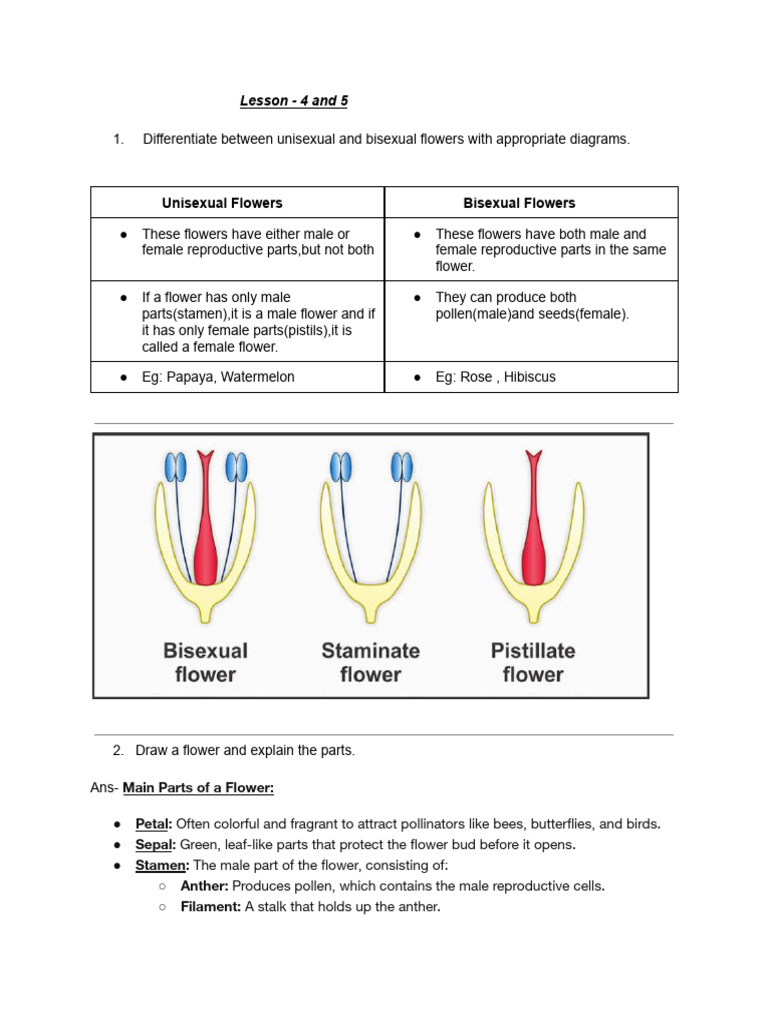 Lesson - 4 and 5

1. Differentiate between unisexual and bisexual flowers with appropriate diagrams.

| Unisexual Flowers | Bisexual Flowers |
|---|---|
| ● These flowers have either male or female reproductive parts,but not both | ● These flowers have both male and female reproductive parts in the same flower. |
| ● If a flower has only male parts(stamen),it is a male flower and if it has only female parts(pistils),it is called a female flower. | ● They can produce both pollen(male)and seeds(female). |
| ● Eg: Papaya, Watermelon | ● Eg: Rose , Hibiscus |

Bisexual flower

Staminate flower

Pistillate flower

2. Draw a flower and explain the parts.

Ans- Main Parts of a Flower:

● Petal: Often colorful and fragrant to attract pollinators like bees, butterflies, and birds.
● Sepal: Green, leaf-like parts that protect the flower bud before it opens.
● Stamen: The male part of the flower, consisting of:
○ Anther: Produces pollen, which contains the male reproductive cells.
○ Filament: A stalk that holds up the anther.