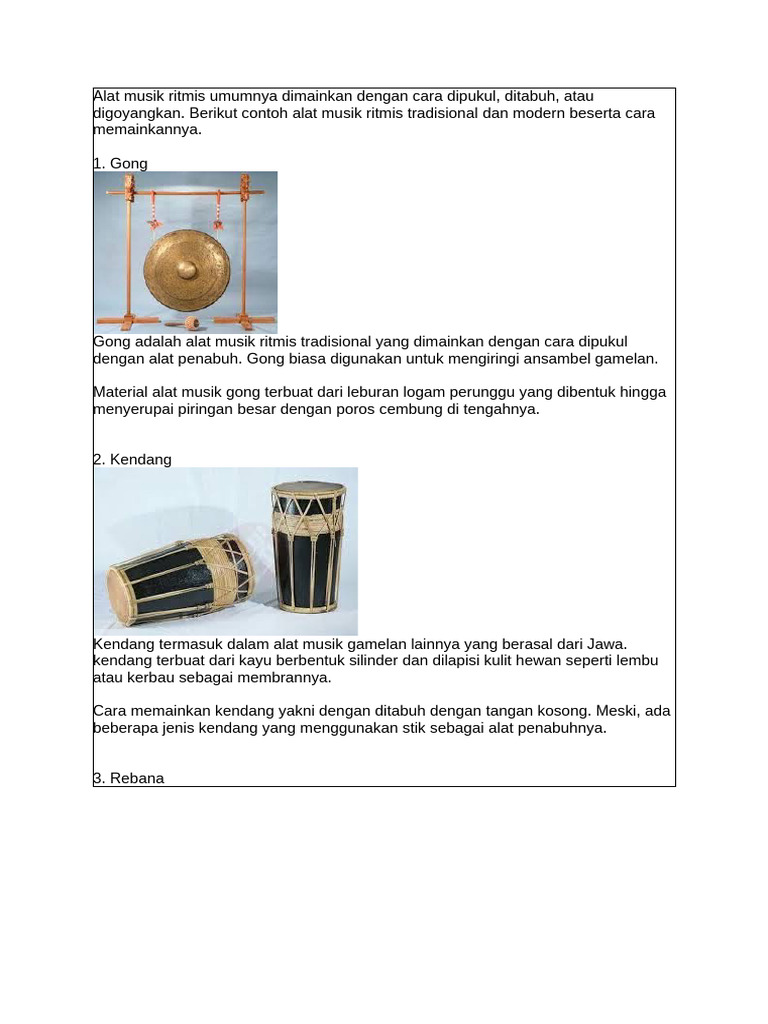 Alat musik ritmis umumnya dimainkan dengan cara dipukul, ditabuh, atau digoyangkan. Berikut contoh alat musik ritmis tradisional dan modern beserta cara memainkannya.

1. Gong

Gong adalah alat musik ritmis tradisional yang dimainkan dengan cara dipukul dengan alat penabuh. Gong biasa digunakan untuk mengiringi ansambel gamelan.

Material alat musik gong terbuat dari leburan logam perunggu yang dibentuk hingga menyerupai piringan besar dengan poros cembung di tengahnya.

2. Kendang

Kendang termasuk dalam alat musik gamelan lainnya yang berasal dari Jawa. kendang terbuat dari kayu berbentuk silinder dan dilapisi kulit hewan seperti lembu atau kerbau sebagai membrannya.

Cara memainkan kendang yakni dengan ditabuh dengan tangan kosong. Meski, ada beberapa jenis kendang yang menggunakan stik sebagai alat penabuhnya.

3. Rebana