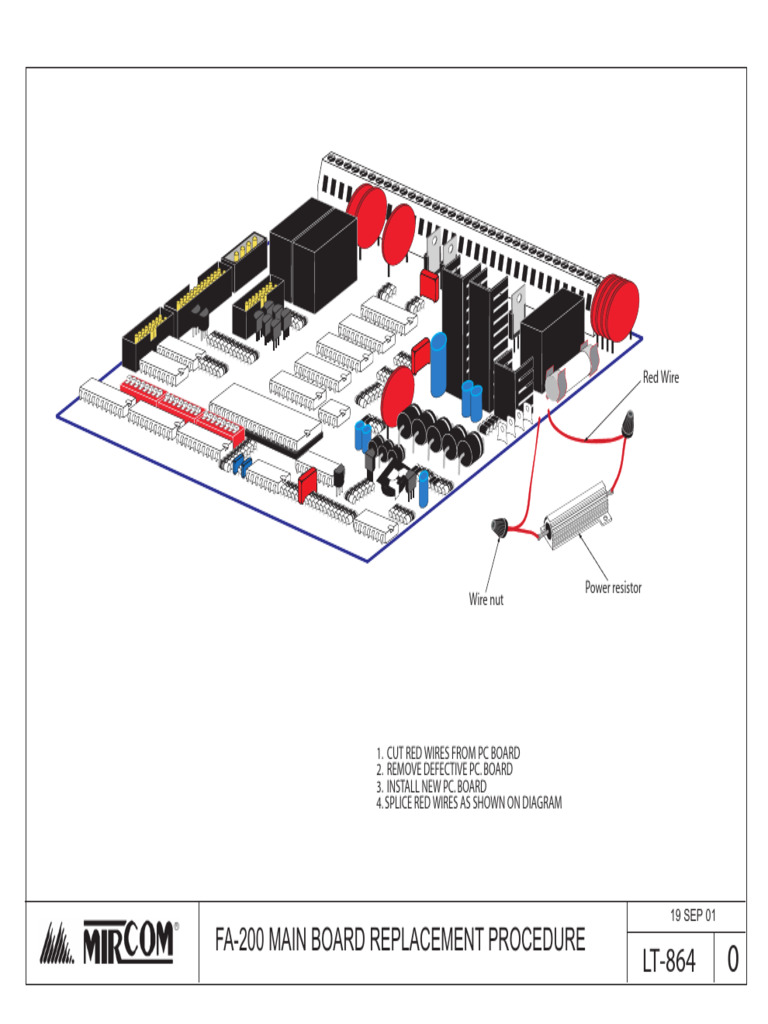 Red Wire

Power resistor

Wire nut

1. CUT RED WIRES FROM PC BOARD
2. REMOVE DEFECTIVE PC. BOARD
3. INSTALL NEW PC. BOARD
4. SPLICE RED WIRES AS SHOWN ON DIAGRAM

MIRCOM®

FA-200 MAIN BOARD REPLACEMENT PROCEDURE

19 SEP 01

LT-864

0