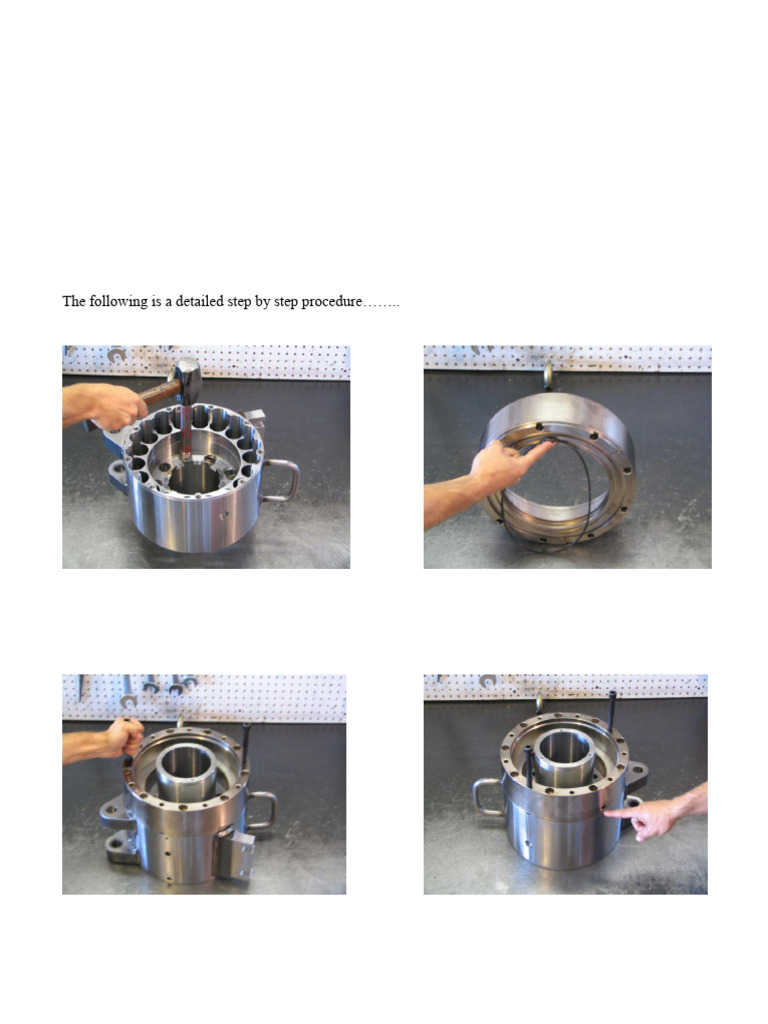 The following is a detailed step by step procedure……..