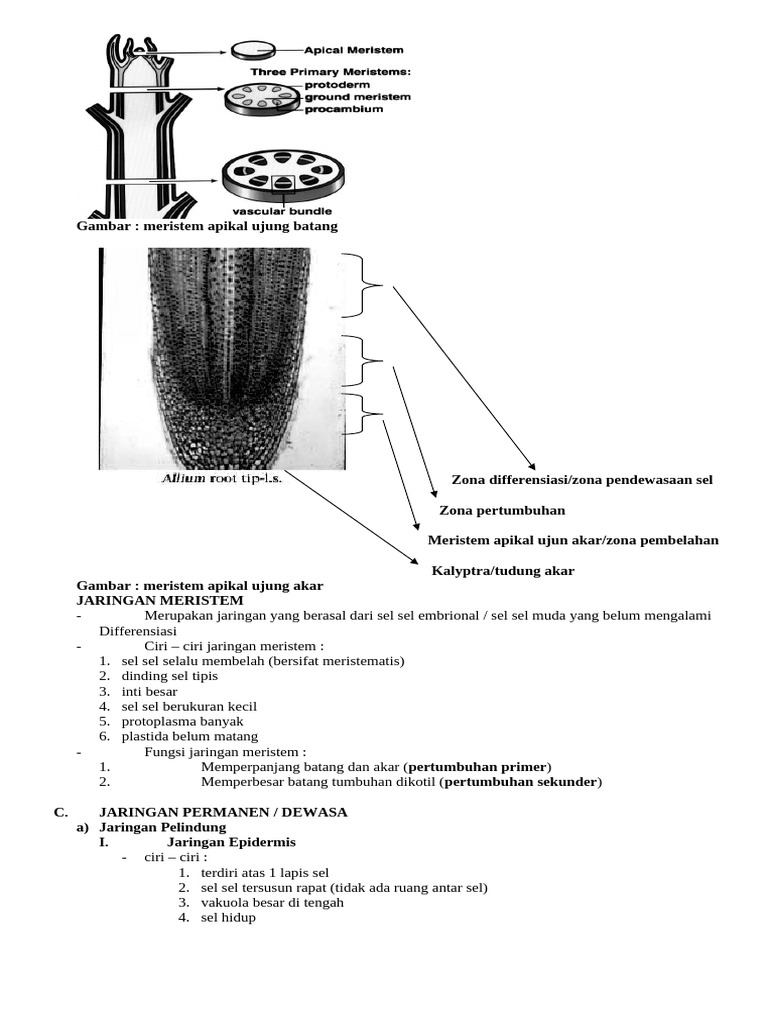 Apical Meristem
Three Primary Meristems:
protoderm
ground meristem
procambium
vascular bundle
Gambar : meristem apikal ujung batang

Allium root tip-l.s.

Zona differensiasi/zona pendewasaan sel

Zona pertumbuhan

Meristem apikal ujun akar/zona pembelahan

Kalyptra/tudung akar

Gambar : meristem apikal ujung akar
JARINGAN MERISTEM
- Merupakan jaringan yang berasal dari sel sel embrional / sel sel muda yang belum mengalami Differensiasi
- Ciri – ciri jaringan meristem :
1. sel sel selalu membelah (bersifat meristematis)
2. dinding sel tipis
3. inti besar
4. sel sel berukuran kecil
5. protoplasma banyak
6. plastida belum matang
- Fungsi jaringan meristem :
1. Memperpanjang batang dan akar (pertumbuhan primer)
2. Memperbesar batang tumbuhan dikotil (pertumbuhan sekunder)

C. JARINGAN PERMANEN / DEWASA
a) Jaringan Pelindung
I. Jaringan Epidermis
- ciri – ciri :
1. terdiri atas 1 lapis sel
2. sel sel tersusun rapat (tidak ada ruang antar sel)
3. vakuola besar di tengah
4. sel hidup