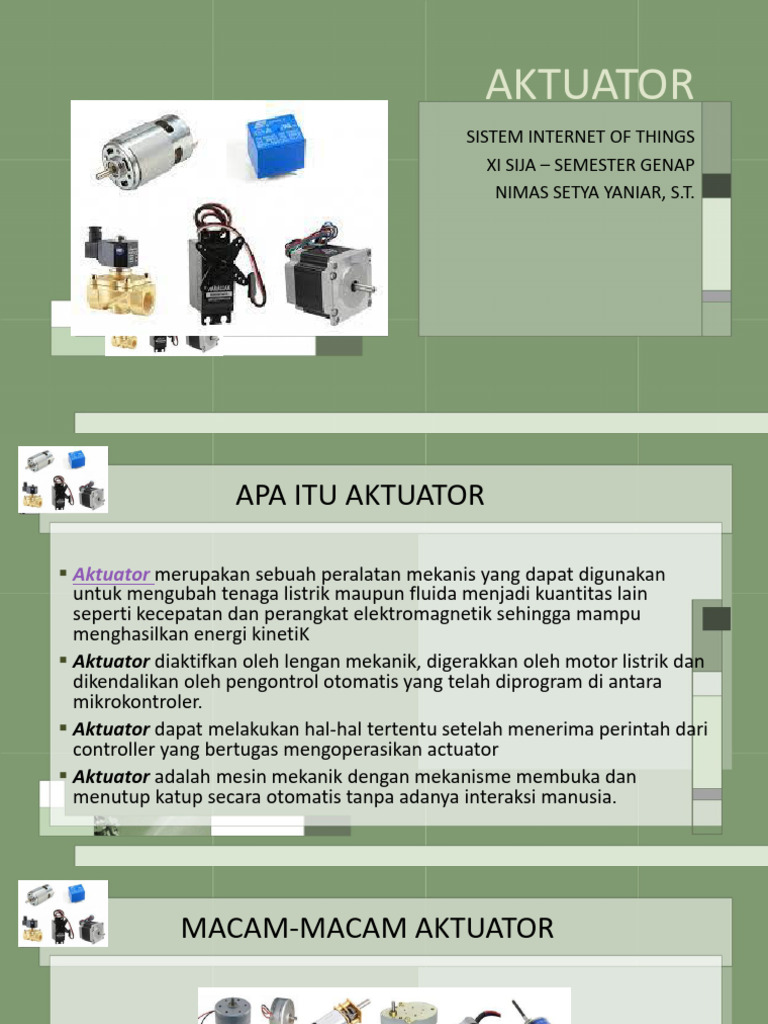 AKTUATOR

SISTEM INTERNET OF THINGS
XI SIJA – SEMESTER GENAP
NIMAS SETYA YANIAR, S.T.

APA ITU AKTUATOR

▪ Aktuator merupakan sebuah peralatan mekanis yang dapat digunakan untuk mengubah tenaga listrik maupun fluida menjadi kuantitas lain seperti kecepatan dan perangkat elektromagnetik sehingga mampu menghasilkan energi kinetiK

▪ Aktuator diaktifkan oleh lengan mekanik, digerakkan oleh motor listrik dan dikendalikan oleh pengontrol otomatis yang telah diprogram di antara mikrokontroler.

▪ Aktuator dapat melakukan hal-hal tertentu setelah menerima perintah dari controller yang bertugas mengoperasikan actuator

▪ Aktuator adalah mesin mekanik dengan mekanisme membuka dan menutup katup secara otomatis tanpa adanya interaksi manusia.

MACAM-MACAM AKTUATOR