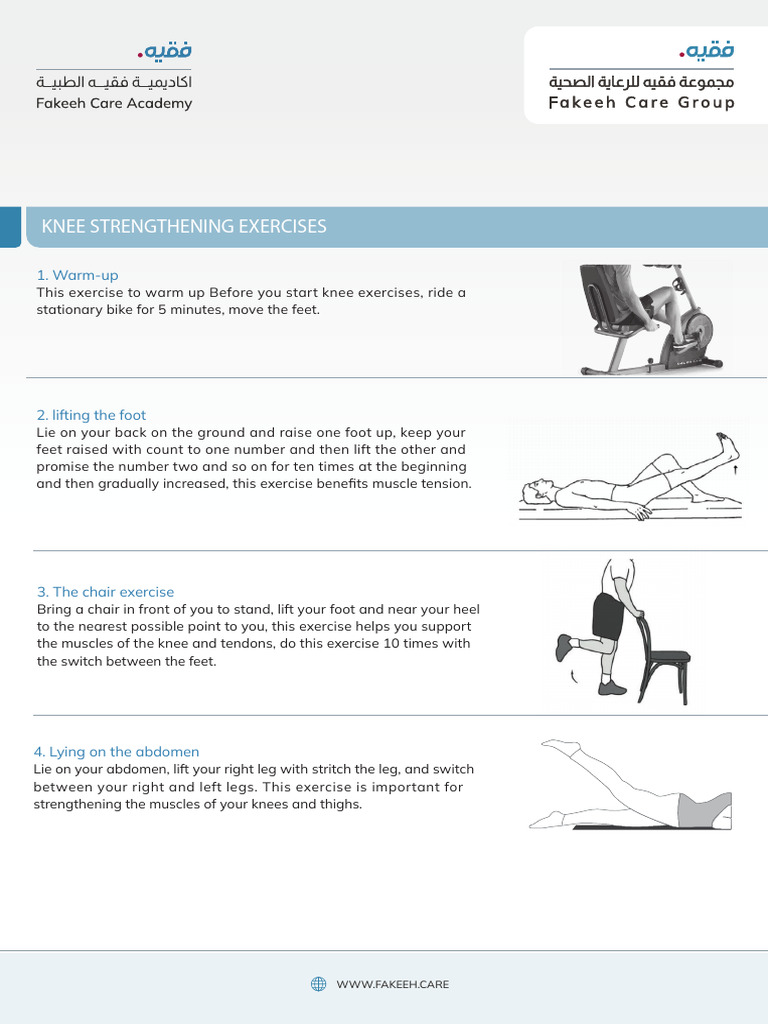 فقيه.
اكاديميـة فقيـه الطبيـة
Fakeeh Care Academy

فقيه.
مجموعة فقيه للرعاية الصحية
Fakeeh Care Group

KNEE STRENGTHENING EXERCISES

1. Warm-up
This exercise to warm up Before you start knee exercises, ride a stationary bike for 5 minutes, move the feet.

2. lifting the foot
Lie on your back on the ground and raise one foot up, keep your feet raised with count to one number and then lift the other and promise the number two and so on for ten times at the beginning and then gradually increased, this exercise benefits muscle tension.

3. The chair exercise
Bring a chair in front of you to stand, lift your foot and near your heel to the nearest possible point to you, this exercise helps you support the muscles of the knee and tendons, do this exercise 10 times with the switch between the feet.

4. Lying on the abdomen
Lie on your abdomen, lift your right leg with stritch the leg, and switch between your right and left legs. This exercise is important for strengthening the muscles of your knees and thighs.

WWW.FAKEEH.CARE