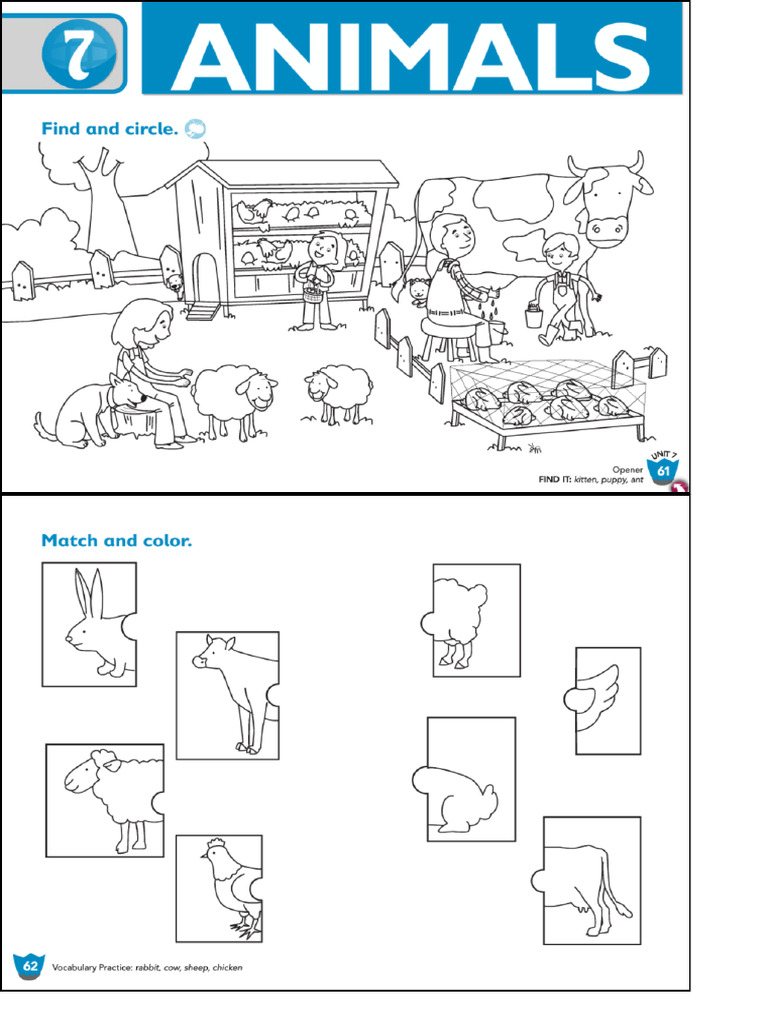 7 ANIMALS

Find and circle.

Opener
FIND IT: kitten, puppy, ant

UNIT 7
61

Match and color.

62 Vocabulary Practice: rabbit, cow, sheep, chicken