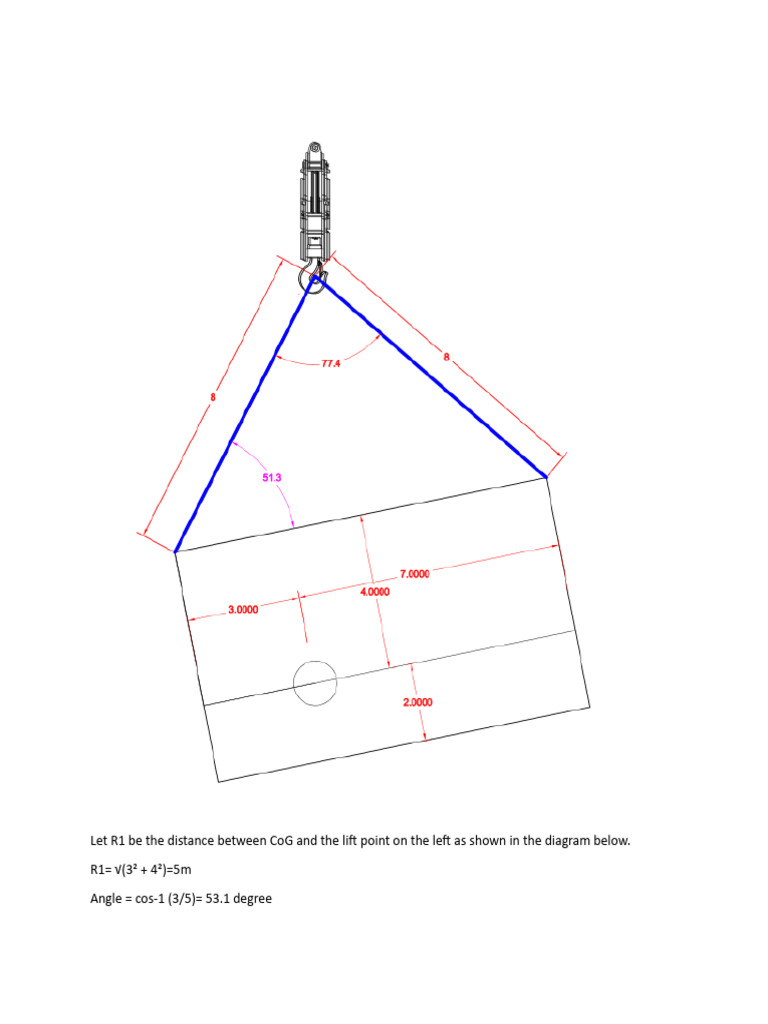 8

77.4

8

51.3

7.0000

4.0000

3.0000

2.0000

Let R1 be the distance between CoG and the lift point on the left as shown in the diagram below.

R1= $\sqrt{(3^2 + 4^2)}$=5m

Angle = cos-1 (3/5)= 53.1 degree