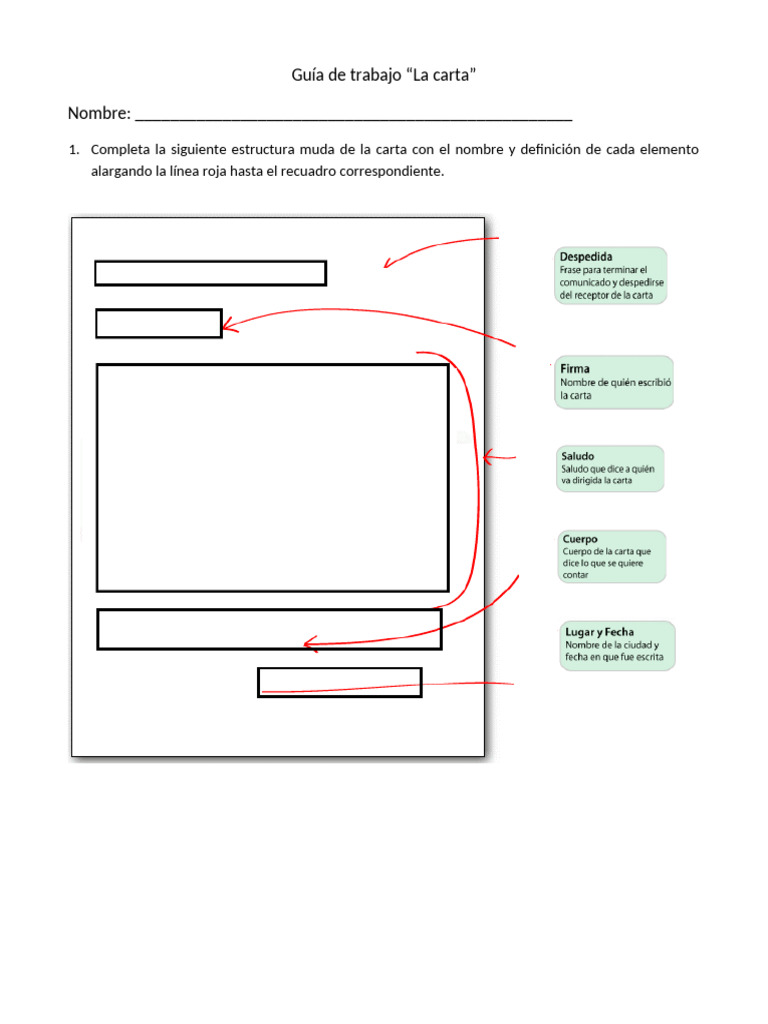 Guía de trabajo “La carta”

Nombre: ___________________________________________________

1. Completa la siguiente estructura muda de la carta con el nombre y definición de cada elemento alargando la línea roja hasta el recuadro correspondiente.

Despedida
Frase para terminar el comunicado y despedirse del receptor de la carta

Firma
Nombre de quién escribió la carta

Saludo
Saludo que dice a quién va dirigida la carta

Cuerpo
Cuerpo de la carta que dice lo que se quiere contar

Lugar y Fecha
Nombre de la ciudad y fecha en que fue escrita