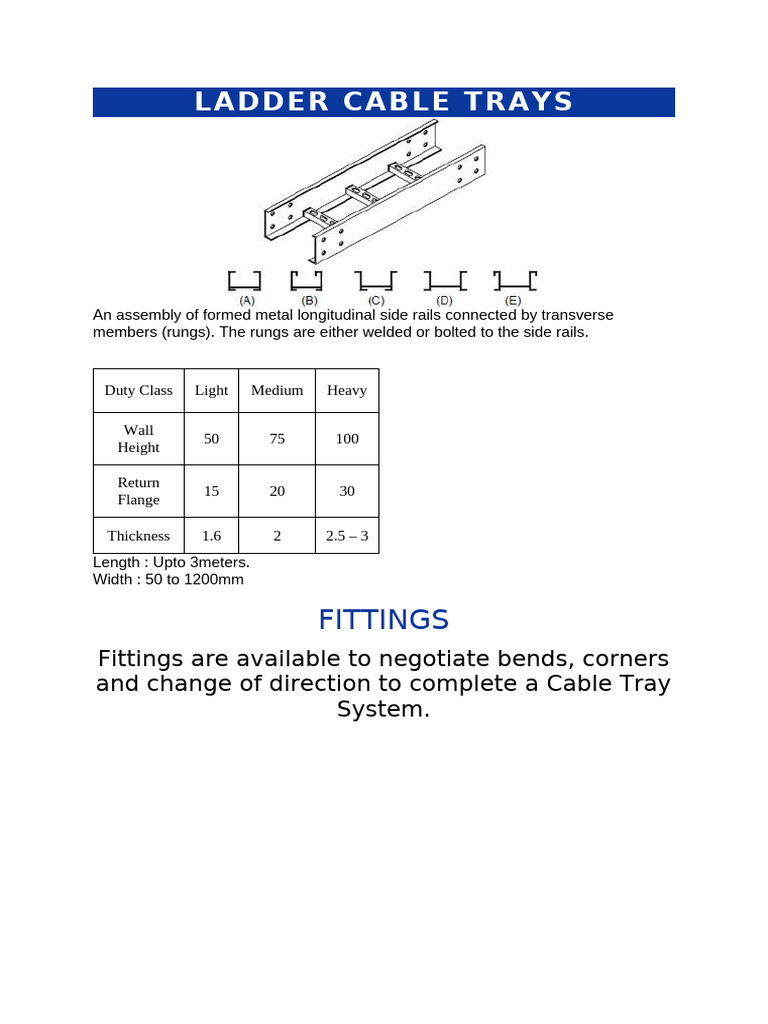 LADDER CABLE TRAYS

(A) (B) (C) (D) (E)

An assembly of formed metal longitudinal side rails connected by transverse members (rungs). The rungs are either welded or bolted to the side rails.

| Duty Class | Light | Medium | Heavy |
|---|---|---|---|
| Wall Height | 50 | 75 | 100 |
| Return Flange | 15 | 20 | 30 |
| Thickness | 1.6 | 2 | 2.5 – 3 |

Length : Upto 3meters.
Width : 50 to 1200mm

FITTINGS

Fittings are available to negotiate bends, corners and change of direction to complete a Cable Tray System.