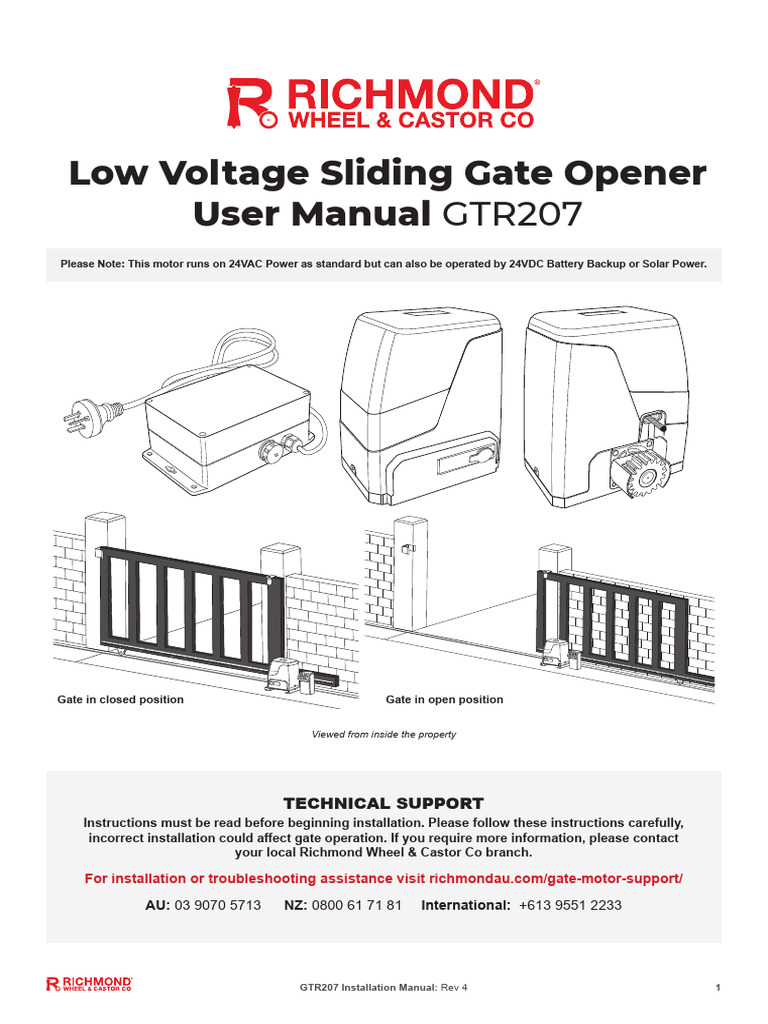 RICHMOND®
WHEEL & CASTOR CO

Low Voltage Sliding Gate Opener
User Manual GTR207

Please Note: This motor runs on 24VAC Power as standard but can also be operated by 24VDC Battery Backup or Solar Power.

Gate in closed position

Gate in open position

Viewed from inside the property

TECHNICAL SUPPORT

Instructions must be read before beginning installation. Please follow these instructions carefully, incorrect installation could affect gate operation. If you require more information, please contact your local Richmond Wheel & Castor Co branch.

For installation or troubleshooting assistance visit richmondau.com/gate-motor-support/

AU: 03 9070 5713 NZ: 0800 61 71 81 International: +613 9551 2233

RICHMOND® WHEEL & CASTOR CO

GTR207 Installation Manual: Rev 4

1