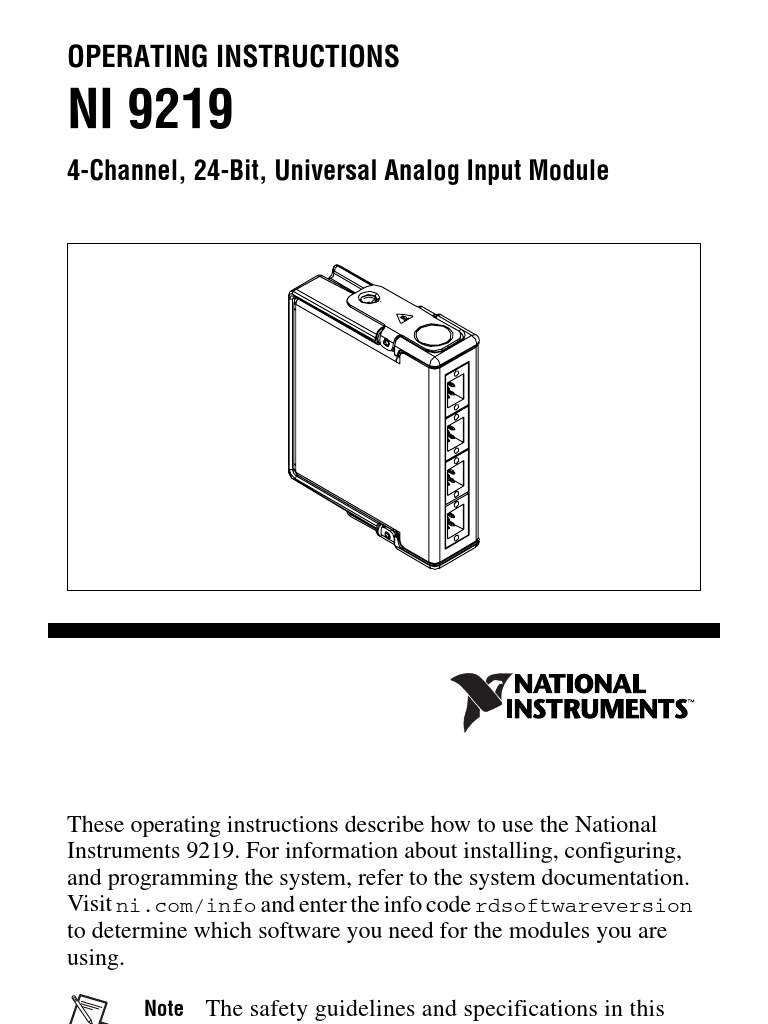 OPERATING INSTRUCTIONS

NI 9219

4-Channel, 24-Bit, Universal Analog Input Module

NATIONAL INSTRUMENTS™

These operating instructions describe how to use the National Instruments 9219. For information about installing, configuring, and programming the system, refer to the system documentation. Visit ni.com/info and enter the info code rdsoftwareversion to determine which software you need for the modules you are using.

Note The safety guidelines and specifications in this