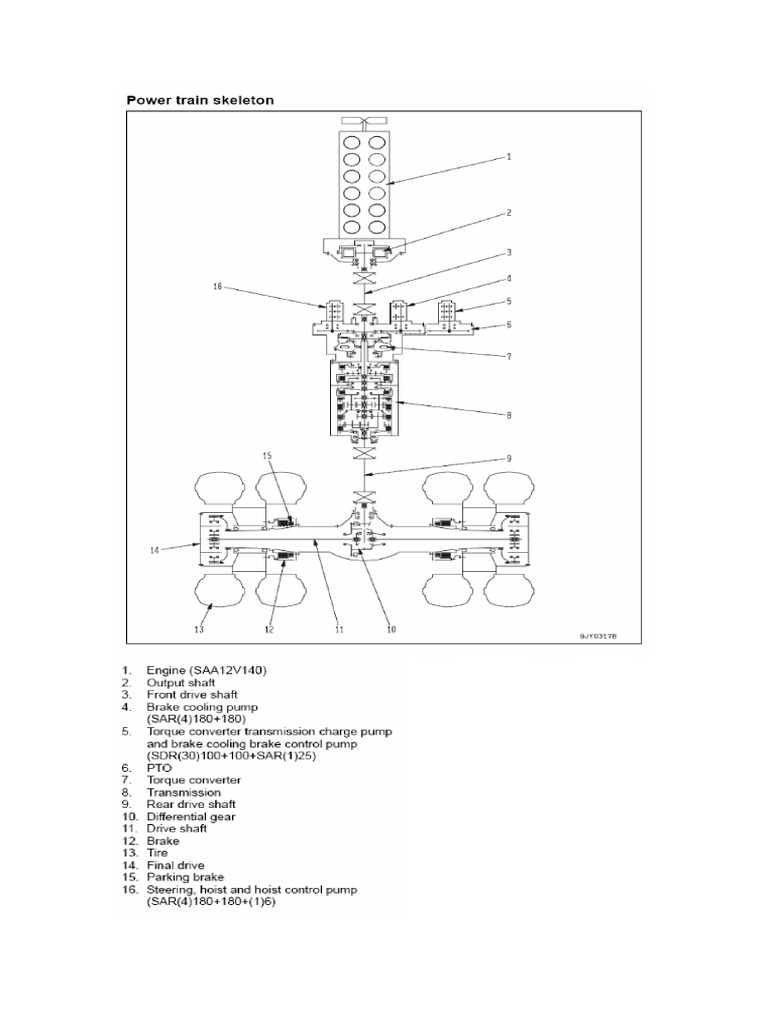 Power train skeleton

1
2
3
4
16
5
6
7
8
9
15
14
13
12
11
10
9JY03178

1. Engine (SAA12V140)
2. Output shaft
3. Front drive shaft
4. Brake cooling pump (SAR(4)180+180)
5. Torque converter transmission charge pump and brake cooling brake control pump (SDR(30)100+100+SAR(1)25)
6. PTO
7. Torque converter
8. Transmission
9. Rear drive shaft
10. Differential gear
11. Drive shaft
12. Brake
13. Tire
14. Final drive
15. Parking brake
16. Steering, hoist and hoist control pump (SAR(4)180+180+(1)6)