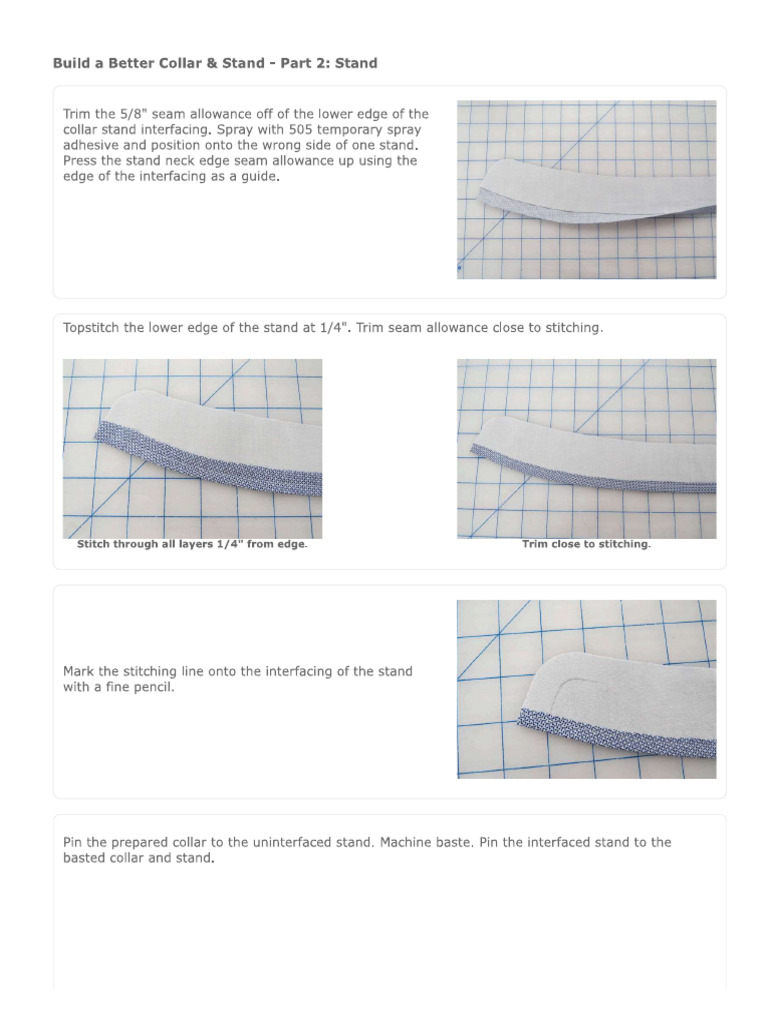 Build a Better Collar & Stand - Part 2: Stand

Trim the 5/8" seam allowance off of the lower edge of the collar stand interfacing. Spray with 505 temporary spray adhesive and position onto the wrong side of one stand. Press the stand neck edge seam allowance up using the edge of the interfacing as a guide.

Topstitch the lower edge of the stand at 1/4". Trim seam allowance close to stitching.

Stitch through all layers 1/4" from edge.

Trim close to stitching.

Mark the stitching line onto the interfacing of the stand with a fine pencil.

Pin the prepared collar to the uninterfaced stand. Machine baste. Pin the interfaced stand to the basted collar and stand.