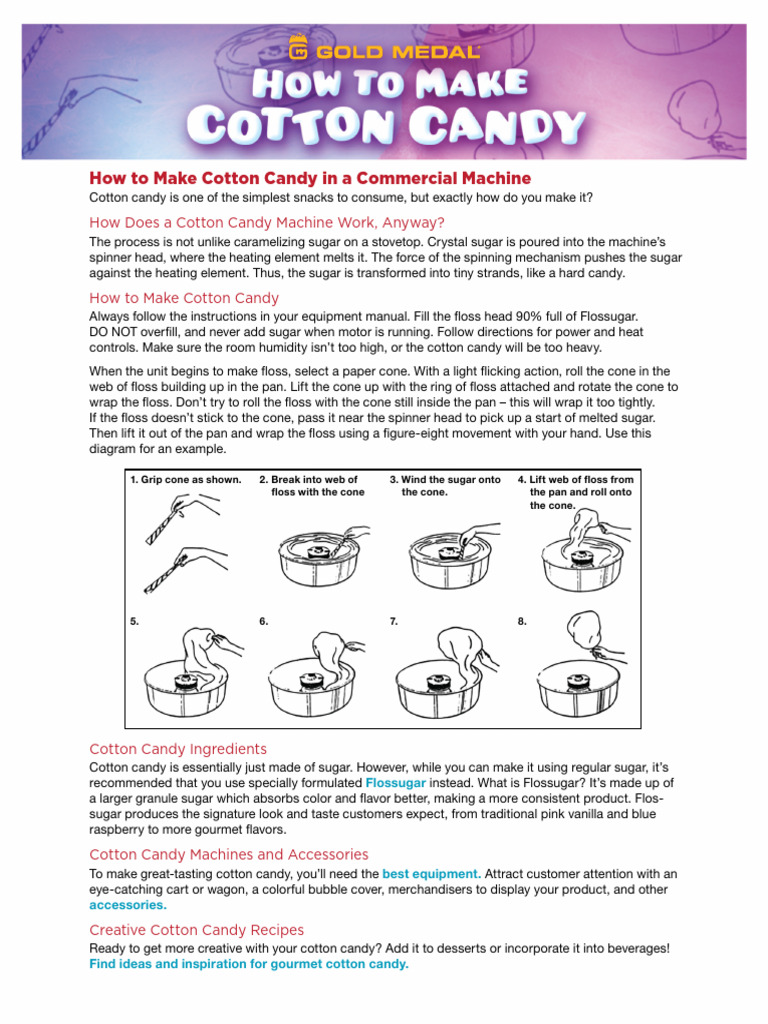 GOLD MEDAL
HOW TO MAKE
COTTON CANDY

How to Make Cotton Candy in a Commercial Machine

Cotton candy is one of the simplest snacks to consume, but exactly how do you make it?

How Does a Cotton Candy Machine Work, Anyway?

The process is not unlike caramelizing sugar on a stovetop. Crystal sugar is poured into the machine's spinner head, where the heating element melts it. The force of the spinning mechanism pushes the sugar against the heating element. Thus, the sugar is transformed into tiny strands, like a hard candy.

How to Make Cotton Candy

Always follow the instructions in your equipment manual. Fill the floss head 90% full of Flossugar. DO NOT overfill, and never add sugar when motor is running. Follow directions for power and heat controls. Make sure the room humidity isn't too high, or the cotton candy will be too heavy.

When the unit begins to make floss, select a paper cone. With a light flicking action, roll the cone in the web of floss building up in the pan. Lift the cone up with the ring of floss attached and rotate the cone to wrap the floss. Don't try to roll the floss with the cone still inside the pan – this will wrap it too tightly. If the floss doesn't stick to the cone, pass it near the spinner head to pick up a start of melted sugar. Then lift it out of the pan and wrap the floss using a figure-eight movement with your hand. Use this diagram for an example.

1. Grip cone as shown.
2. Break into web of floss with the cone
3. Wind the sugar onto the cone.
4. Lift web of floss from the pan and roll onto the cone.
5.
6.
7.
8.

Cotton Candy Ingredients

Cotton candy is essentially just made of sugar. However, while you can make it using regular sugar, it's recommended that you use specially formulated Flossugar instead. What is Flossugar? It's made up of a larger granule sugar which absorbs color and flavor better, making a more consistent product. Flossugar produces the signature look and taste customers expect, from traditional pink vanilla and blue raspberry to more gourmet flavors.

Cotton Candy Machines and Accessories

To make great-tasting cotton candy, you'll need the best equipment. Attract customer attention with an eye-catching cart or wagon, a colorful bubble cover, merchandisers to display your product, and other accessories.

Creative Cotton Candy Recipes

Ready to get more creative with your cotton candy? Add it to desserts or incorporate it into beverages! Find ideas and inspiration for gourmet cotton candy.