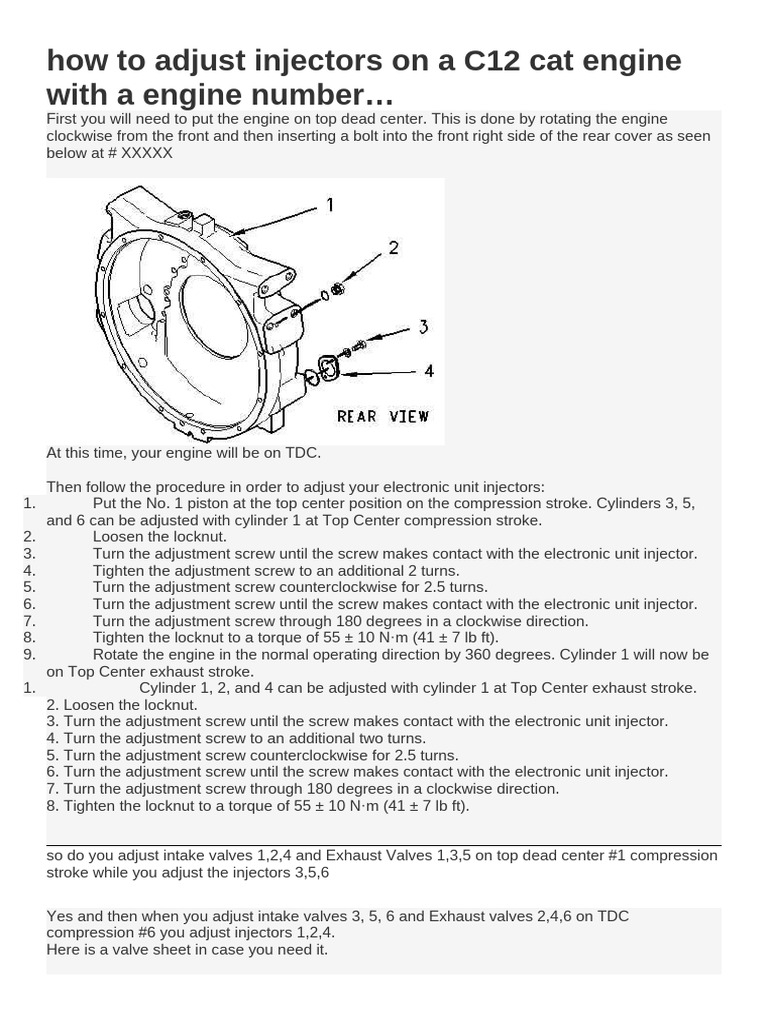 how to adjust injectors on a C12 cat engine with a engine number…

First you will need to put the engine on top dead center. This is done by rotating the engine clockwise from the front and then inserting a bolt into the front right side of the rear cover as seen below at # XXXXX

1
2
3
4
REAR VIEW

At this time, your engine will be on TDC.

Then follow the procedure in order to adjust your electronic unit injectors:
1. Put the No. 1 piston at the top center position on the compression stroke. Cylinders 3, 5, and 6 can be adjusted with cylinder 1 at Top Center compression stroke.
2. Loosen the locknut.
3. Turn the adjustment screw until the screw makes contact with the electronic unit injector.
4. Tighten the adjustment screw to an additional 2 turns.
5. Turn the adjustment screw counterclockwise for 2.5 turns.
6. Turn the adjustment screw until the screw makes contact with the electronic unit injector.
7. Turn the adjustment screw through 180 degrees in a clockwise direction.
8. Tighten the locknut to a torque of 55 ± 10 N·m (41 ± 7 lb ft).
9. Rotate the engine in the normal operating direction by 360 degrees. Cylinder 1 will now be on Top Center exhaust stroke.
1. Cylinder 1, 2, and 4 can be adjusted with cylinder 1 at Top Center exhaust stroke.
2. Loosen the locknut.
3. Turn the adjustment screw until the screw makes contact with the electronic unit injector.
4. Turn the adjustment screw to an additional two turns.
5. Turn the adjustment screw counterclockwise for 2.5 turns.
6. Turn the adjustment screw until the screw makes contact with the electronic unit injector.
7. Turn the adjustment screw through 180 degrees in a clockwise direction.
8. Tighten the locknut to a torque of 55 ± 10 N·m (41 ± 7 lb ft).

so do you adjust intake valves 1,2,4 and Exhaust Valves 1,3,5 on top dead center #1 compression stroke while you adjust the injectors 3,5,6

Yes and then when you adjust intake valves 3, 5, 6 and Exhaust valves 2,4,6 on TDC compression #6 you adjust injectors 1,2,4.
Here is a valve sheet in case you need it.