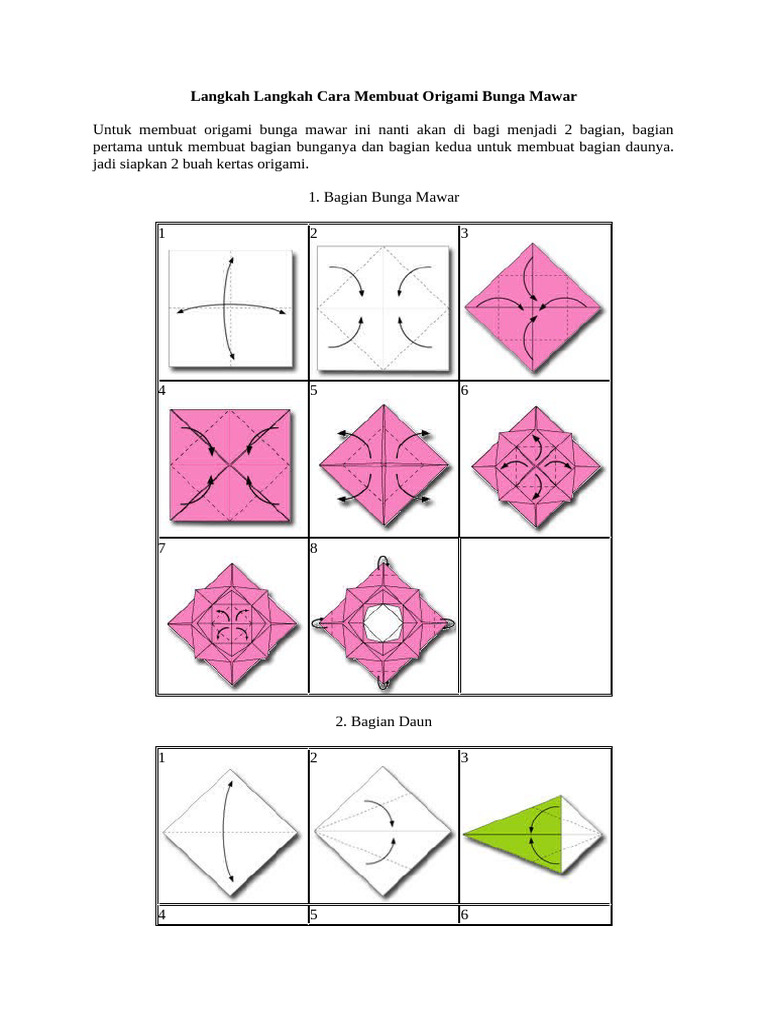 Langkah Langkah Cara Membuat Origami Bunga Mawar

Untuk membuat origami bunga mawar ini nanti akan di bagi menjadi 2 bagian, bagian pertama untuk membuat bagian bunganya dan bagian kedua untuk membuat bagian daunya. jadi siapkan 2 buah kertas origami.

1. Bagian Bunga Mawar

| 1 | 2 | 3 |
|---|---|---|
| 4 | 5 | 6 |
| 7 | 8 | |

2. Bagian Daun

| 1 | 2 | 3 |
|---|---|---|
| 4 | 5 | 6 |